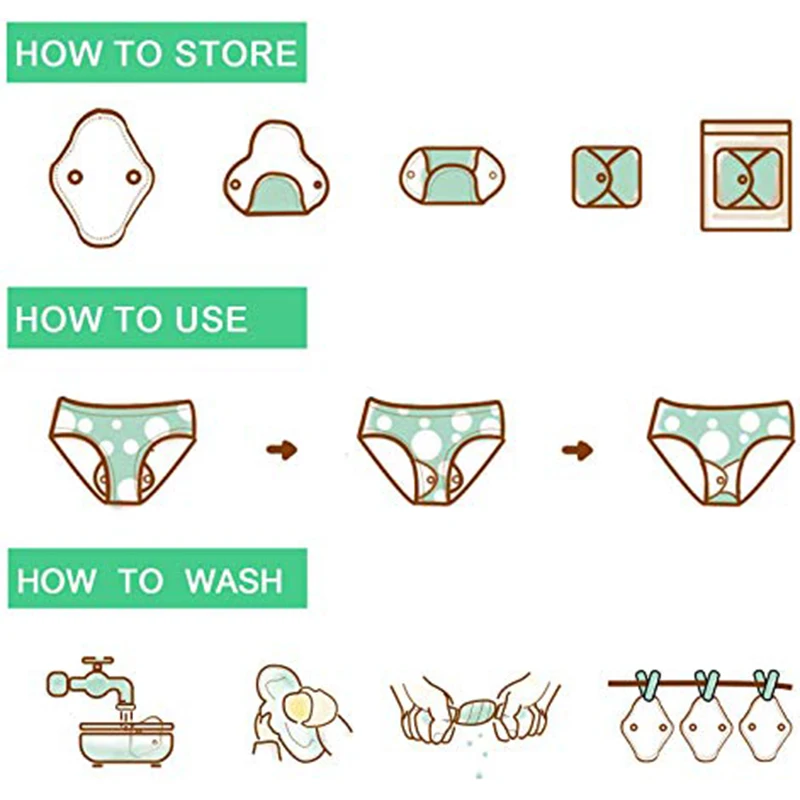 HOW TO STORE

HOW TO USE

HOW TO WASH