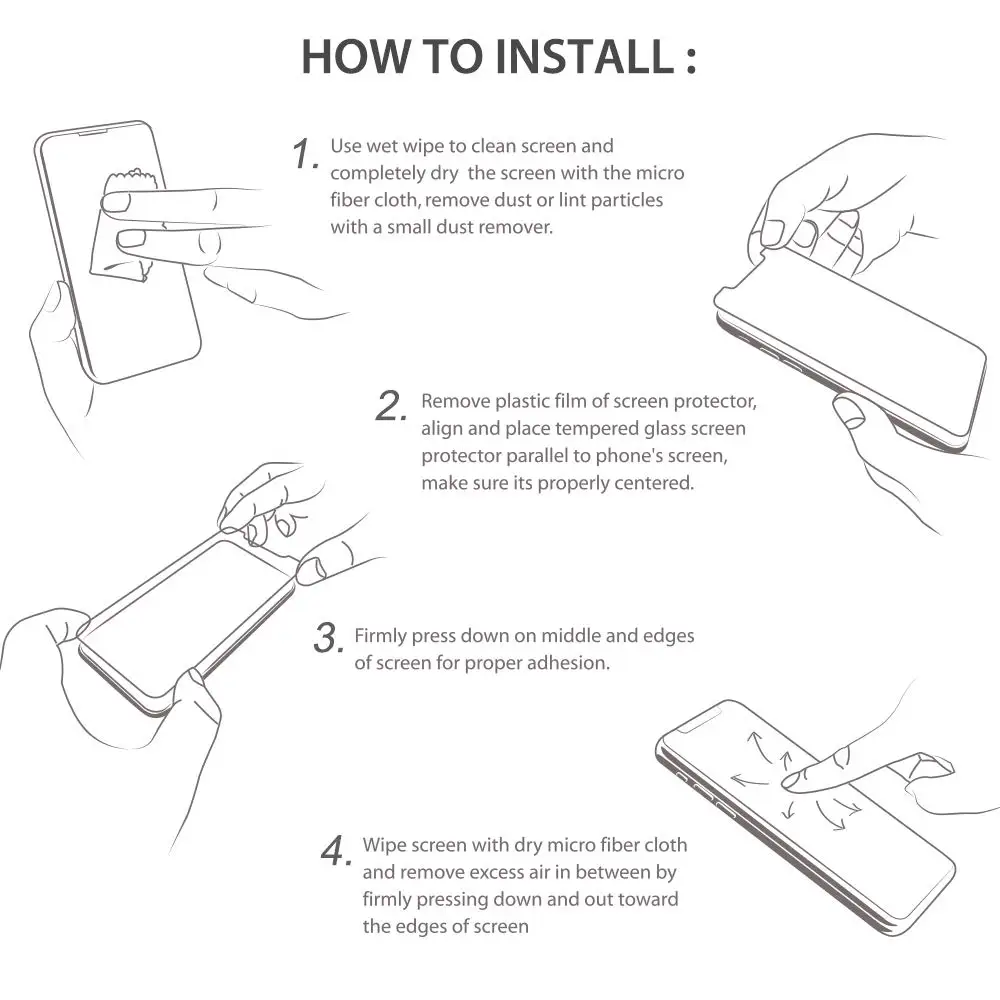 HOW TO INSTALL :

1. Use wet wipe to clean screen and completely dry the screen with the micro fiber cloth, remove dust or lint particles with a small dust remover.

2. Remove plastic film of screen protector, align and place tempered glass screen protector parallel to phone's screen, make sure its properly centered.

3. Firmly press down on middle and edges of screen for proper adhesion.

4. Wipe screen with dry micro fiber cloth and remove excess air in between by firmly pressing down and out toward the edges of screen