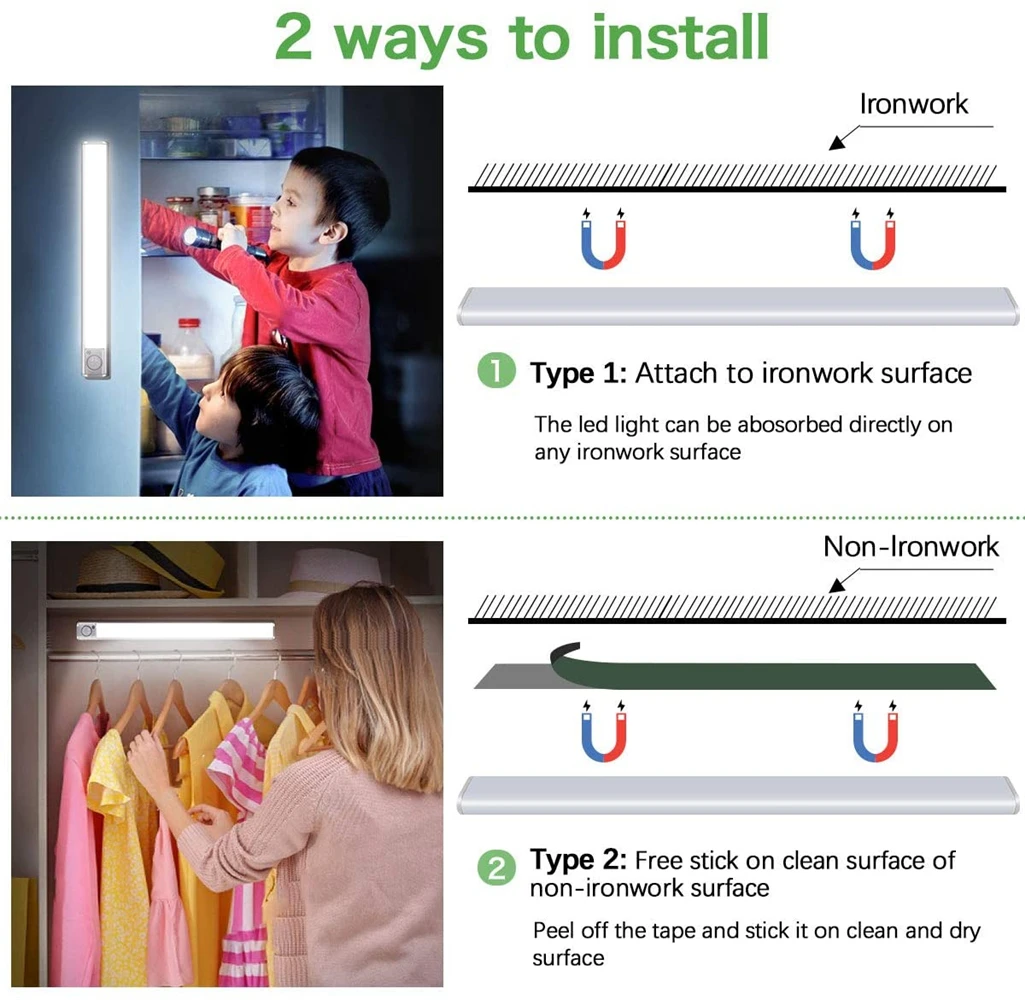 2 ways to install

Ironwork

1 Type 1: Attach to ironwork surface

The led light can be abosorbed directly on any ironwork surface

Non-Ironwork

2 Type 2: Free stick on clean surface of non-ironwork surface

Peel off the tape and stick it on clean and dry surface