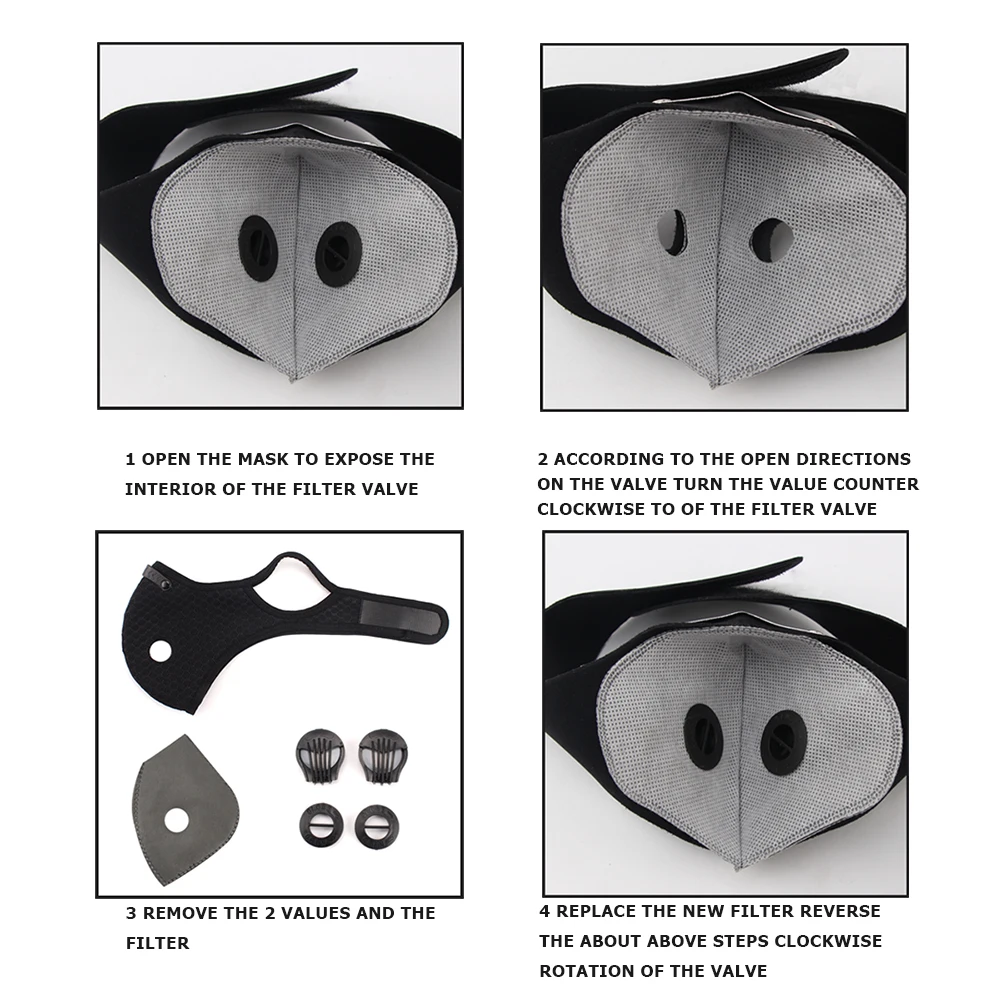 1 OPEN THE MASK TO EXPOSE THE INTERIOR OF THE FILTER VALVE

2 ACCORDING TO THE OPEN DIRECTIONS ON THE VALVE TURN THE VALUE COUNTER CLOCKWISE TO OF THE FILTER VALVE

3 REMOVE THE 2 VALUES AND THE FILTER

4 REPLACE THE NEW FILTER REVERSE THE ABOUT ABOVE STEPS CLOCKWISE ROTATION OF THE VALVE