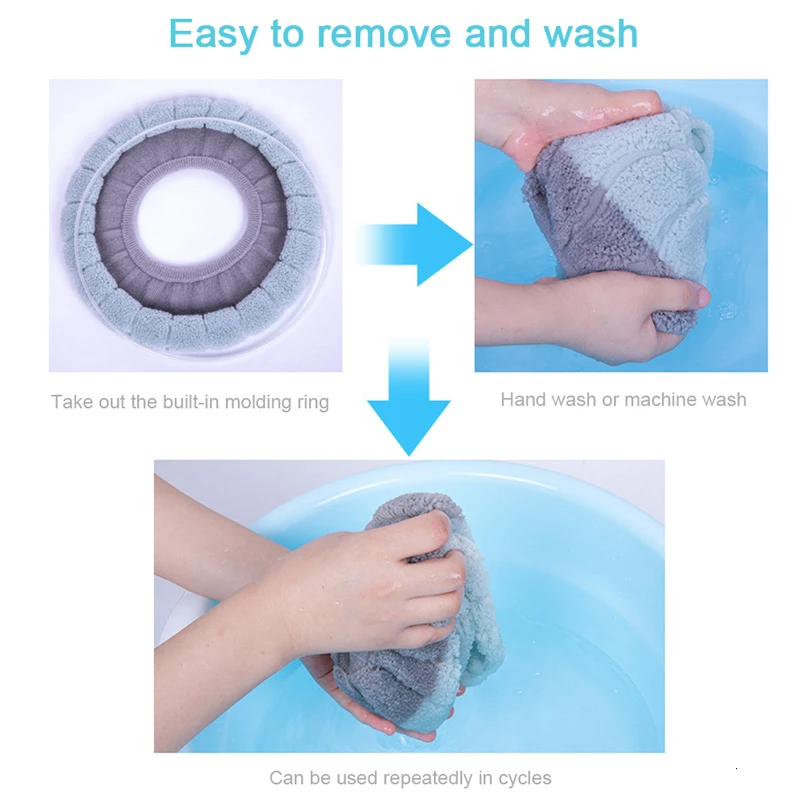 Easy to remove and wash

Take out the built-in molding ring

Hand wash or machine wash

Can be used repeatedly in cycles