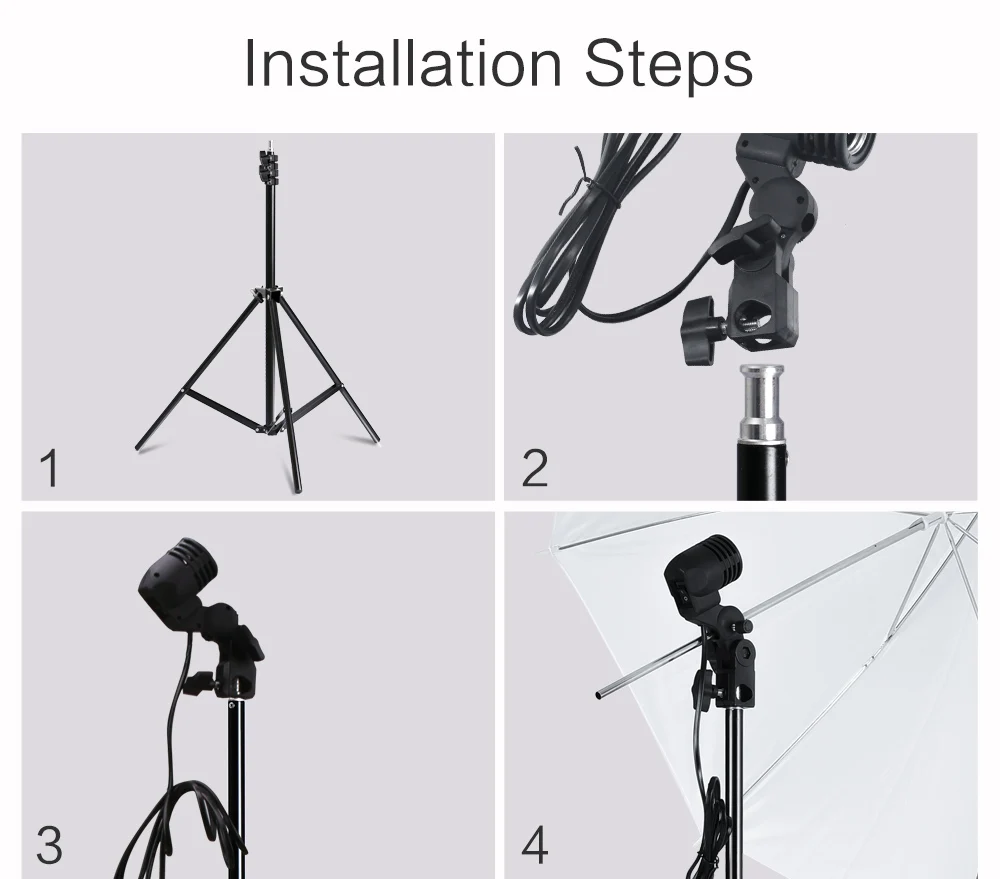 Installation Steps

1

2

3

4