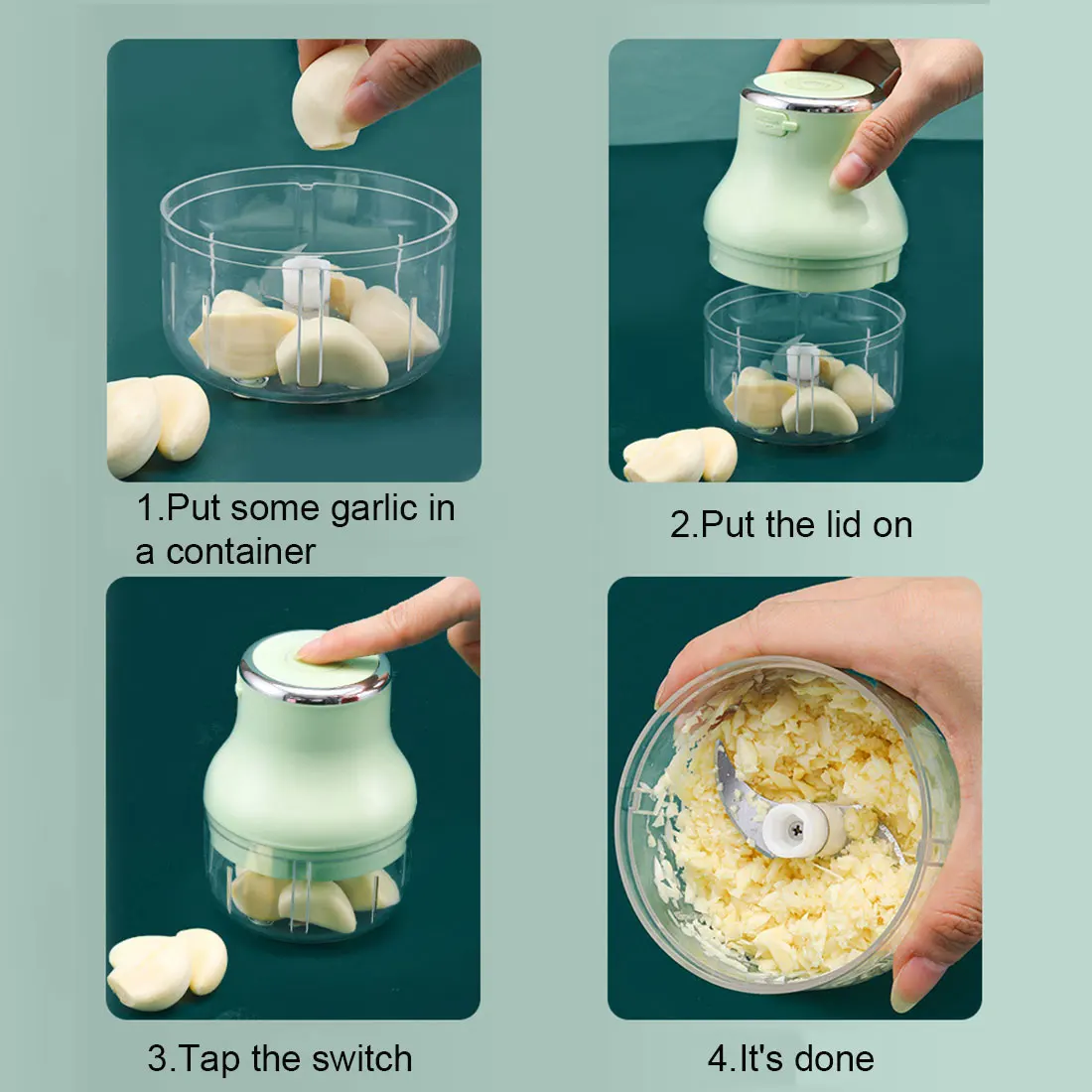 1.Put some garlic in a container

2.Put the lid on

3.Tap the switch

4.It's done