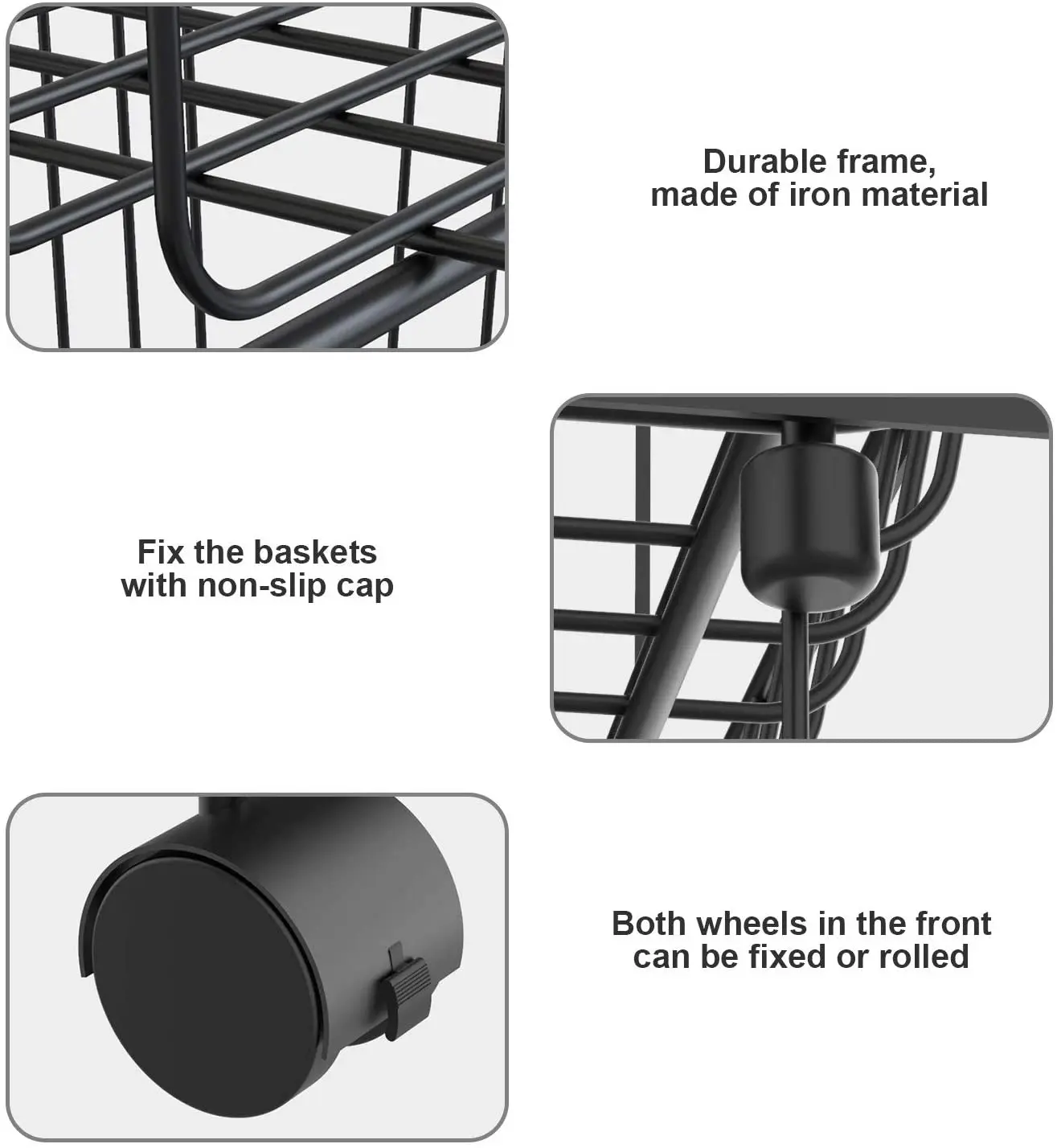 Durable frame,
made of iron material

Fix the baskets
with non-slip cap

Both wheels in the front
can be fixed or rolled