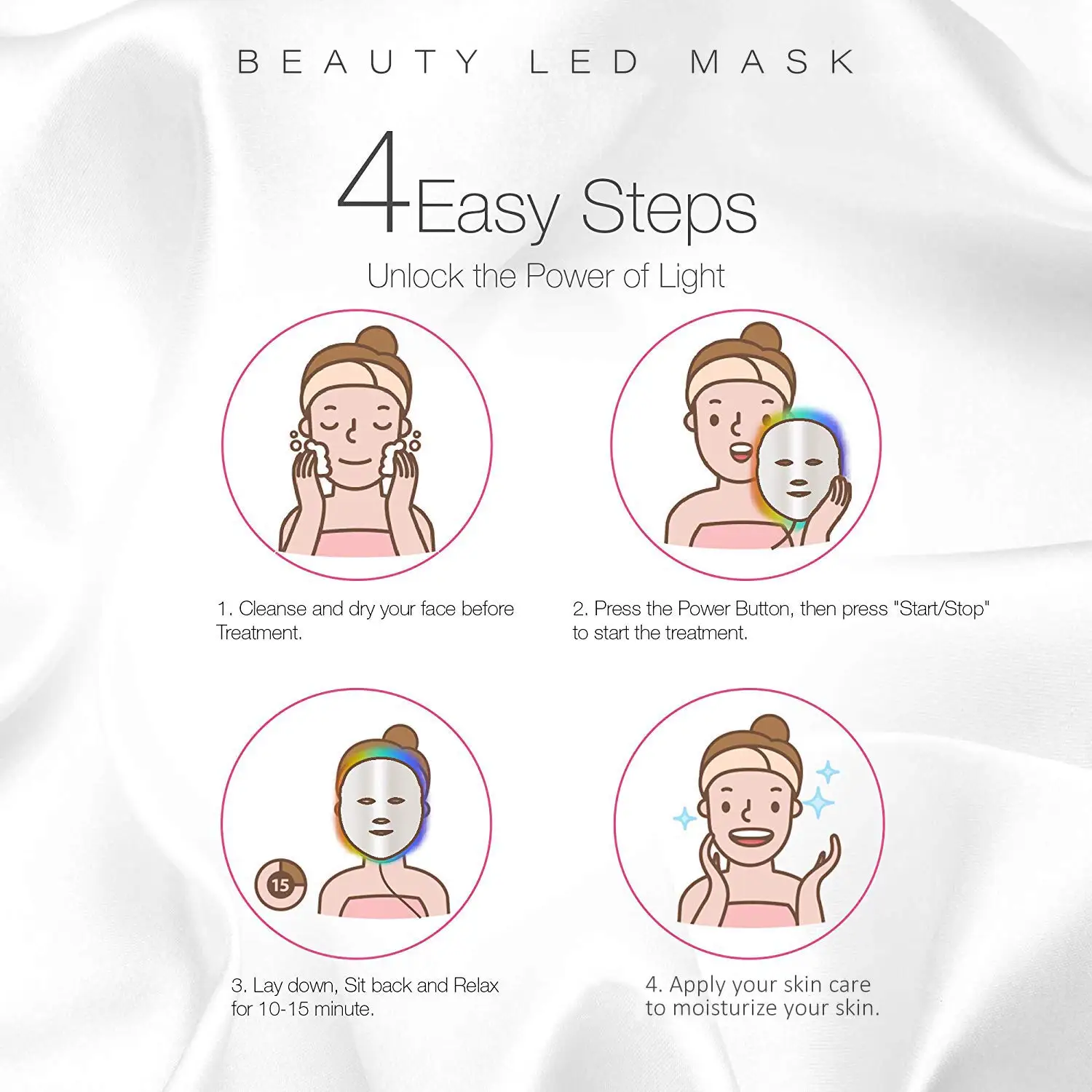 BEAUTY LED MASK

4 Easy Steps

Unlock the Power of Light

1. Cleanse and dry your face before Treatment.

2. Press the Power Button, then press "Start/Stop" to start the treatment.

15

3. Lay down, Sit back and Relax for 10-15 minute.

4. Apply your skin care to moisturize your skin.