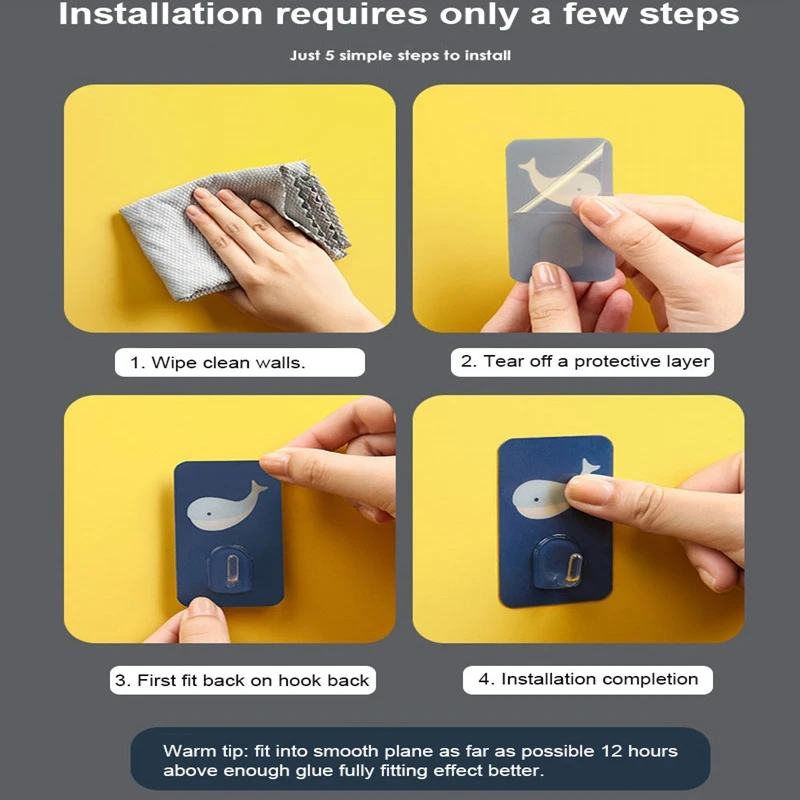 Installation requires only a few steps

Just 5 simple steps to install

1. Wipe clean walls.

2. Tear off a protective layer

3. First fit back on hook back

4. Installation completion

Warm tip: fit into smooth plane as far as possible 12 hours above enough glue fully fitting effect better.