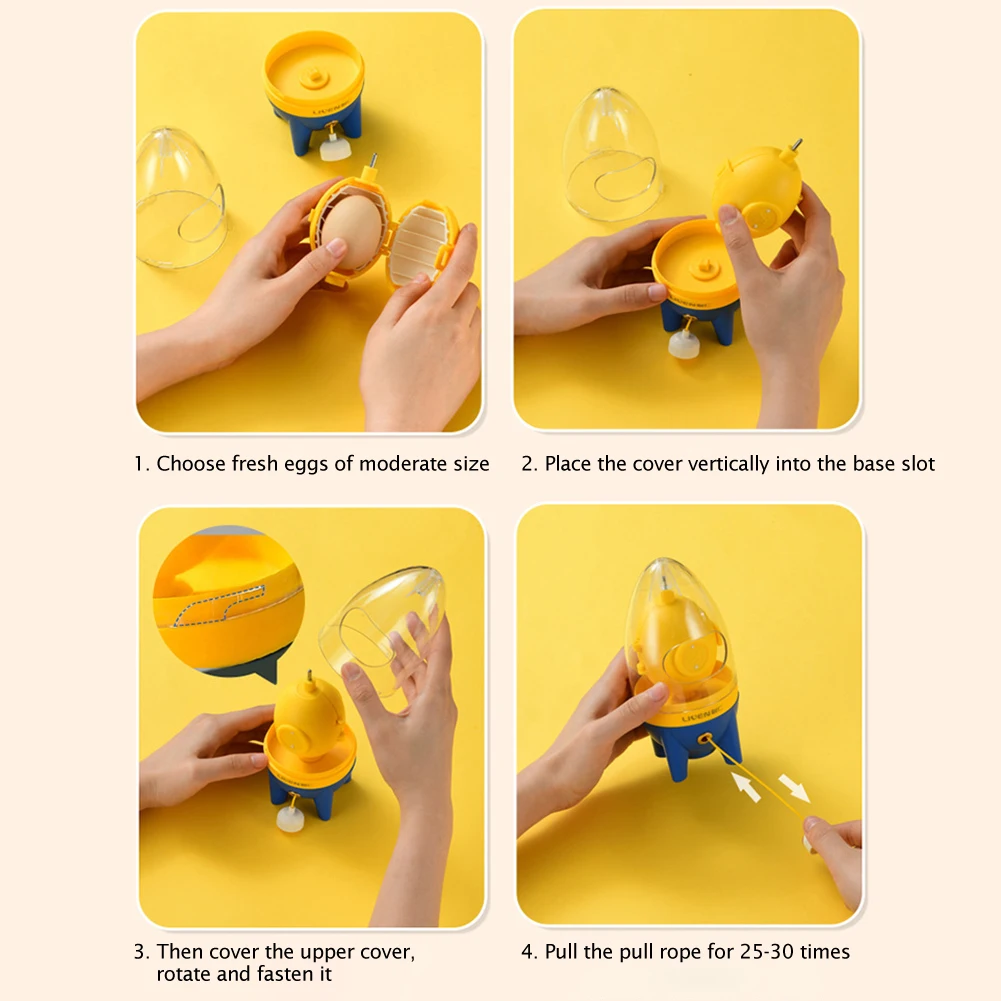 1. Choose fresh eggs of moderate size

2. Place the cover vertically into the base slot

3. Then cover the upper cover, rotate and fasten it

4. Pull the pull rope for 25-30 times