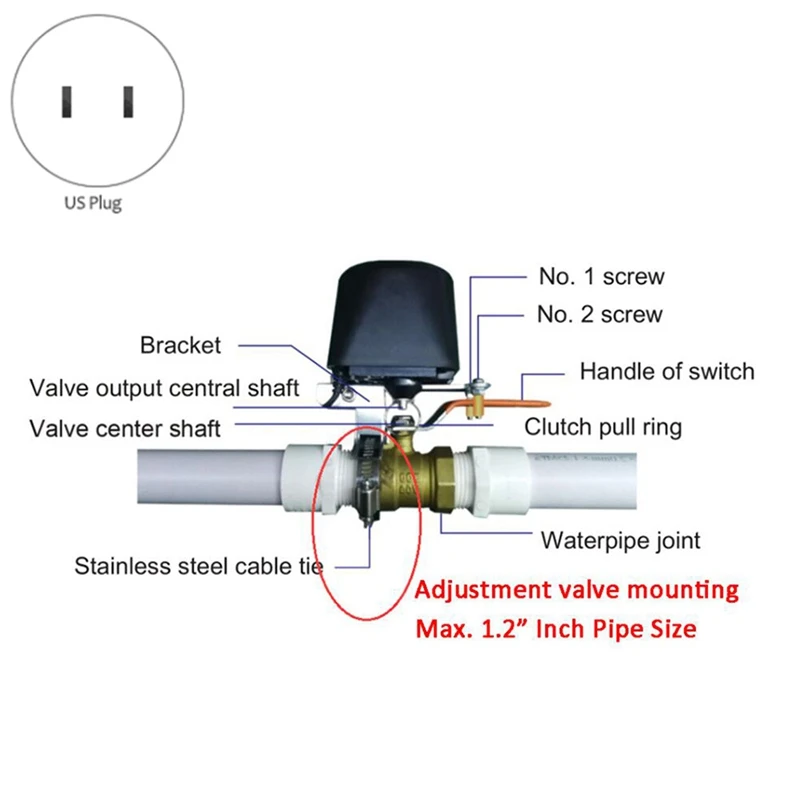 US Plug

No. 1 screw

No. 2 screw

Bracket

Handle of switch

Valve output central shaft

Valve center shaft

Clutch pull ring

Waterpipe joint

Stainless steel cable tie

Adjustment valve mounting

Max. 1.2” Inch Pipe Size