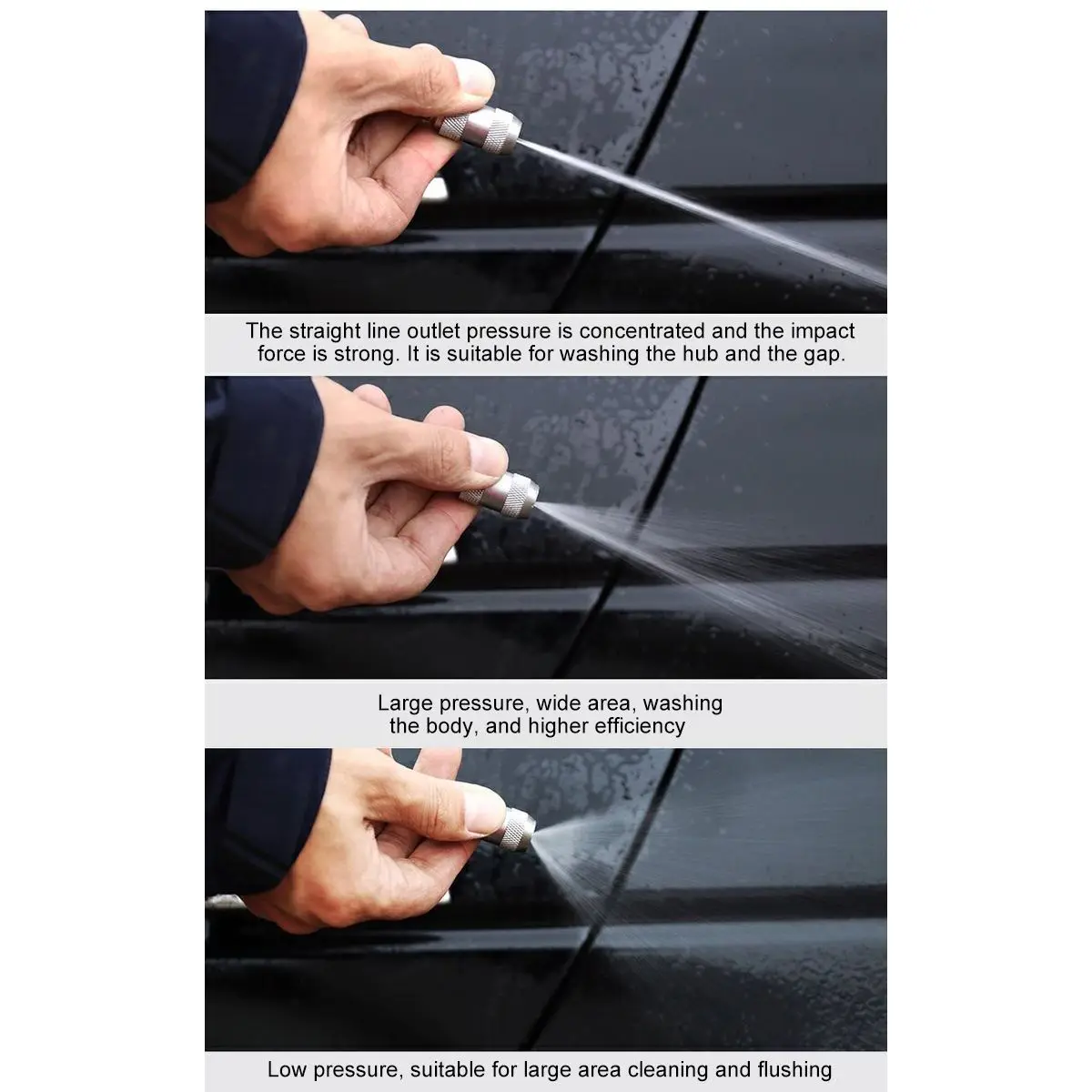 The straight line outlet pressure is concentrated and the impact force is strong. It is suitable for washing the hub and the gap.

Large pressure, wide area, washing the body, and higher efficiency

Low pressure, suitable for large area cleaning and flushing