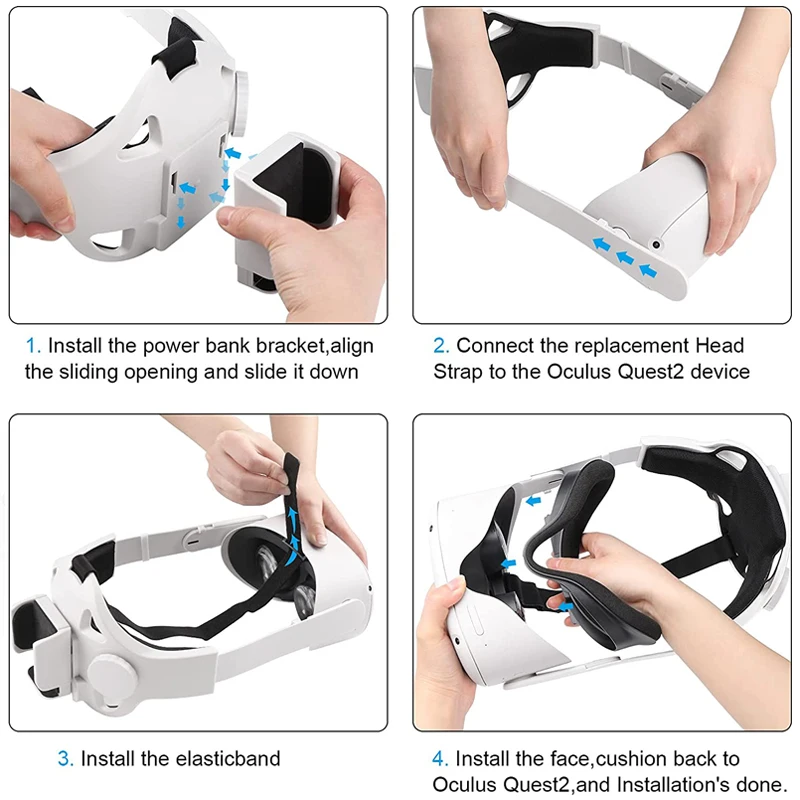 1. Install the power bank bracket,align the sliding opening and slide it down

2. Connect the replacement Head Strap to the Oculus Quest2 device

3. Install the elasticband

4. Install the face,cushion back to Oculus Quest2,and Installation's done.