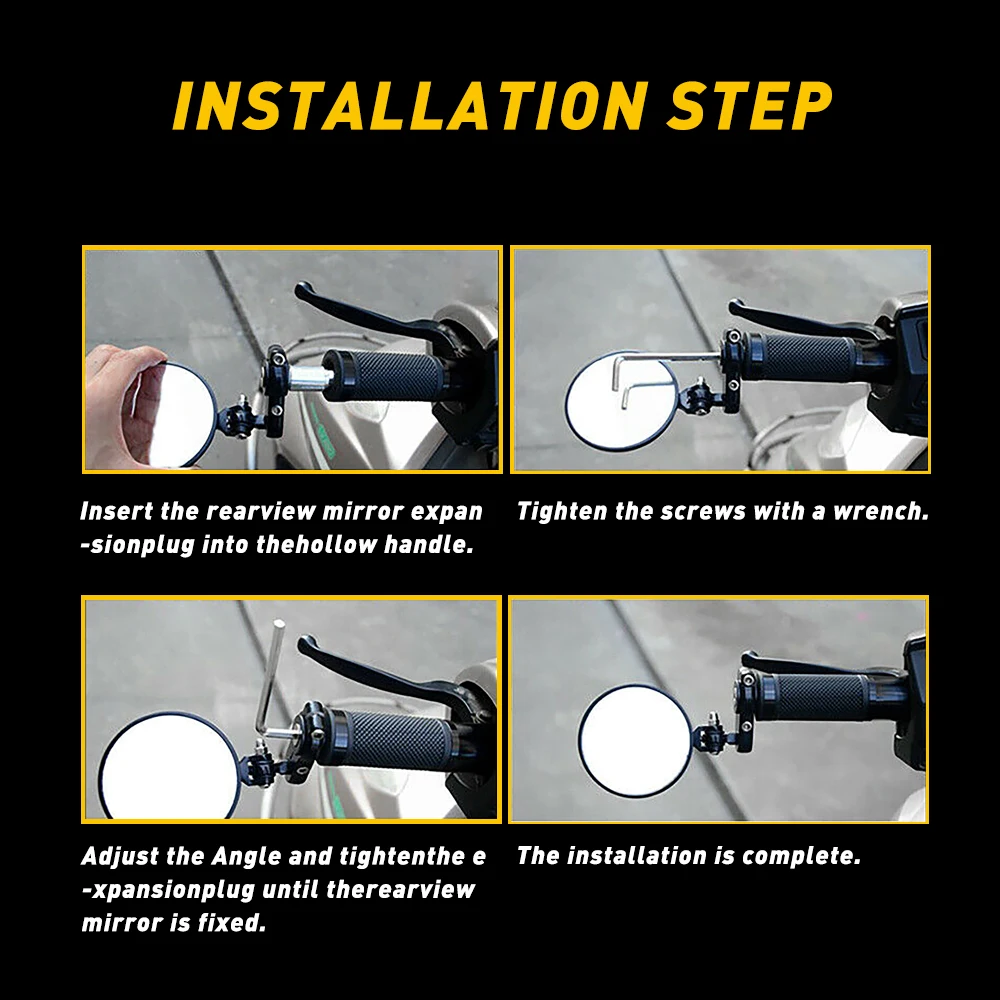 INSTALLATION STEP

Insert the rearview mirror expan -sionplug into thehollow handle.

Tighten the screws with a wrench.

Adjust the Angle and tightenthe e -xpansionplug until therearview mirror is fixed.

The installation is complete.