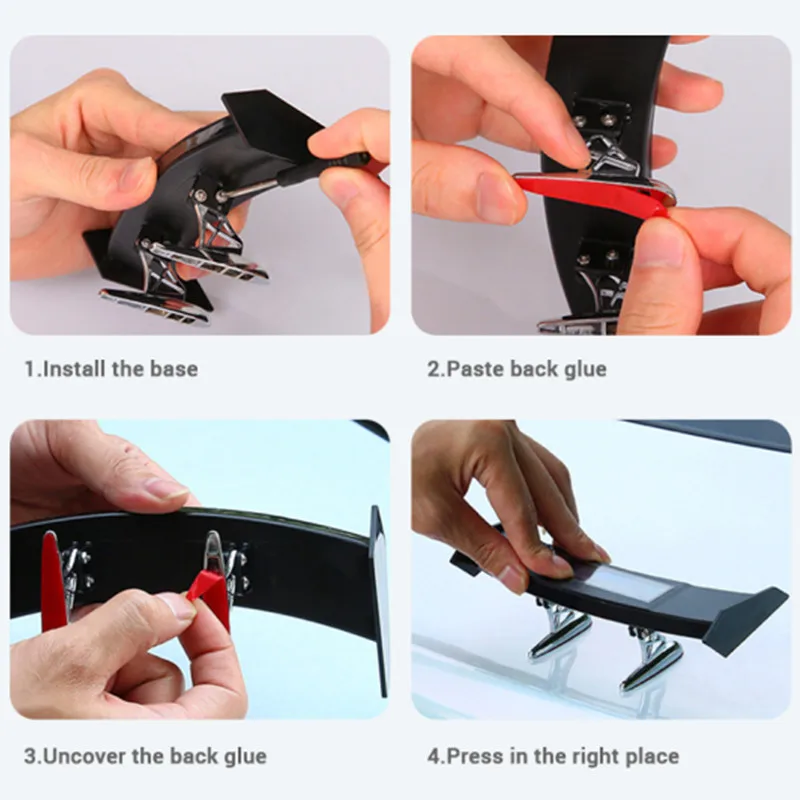 1.Install the base

2.Paste back glue

3.Uncover the back glue

4.Press in the right place