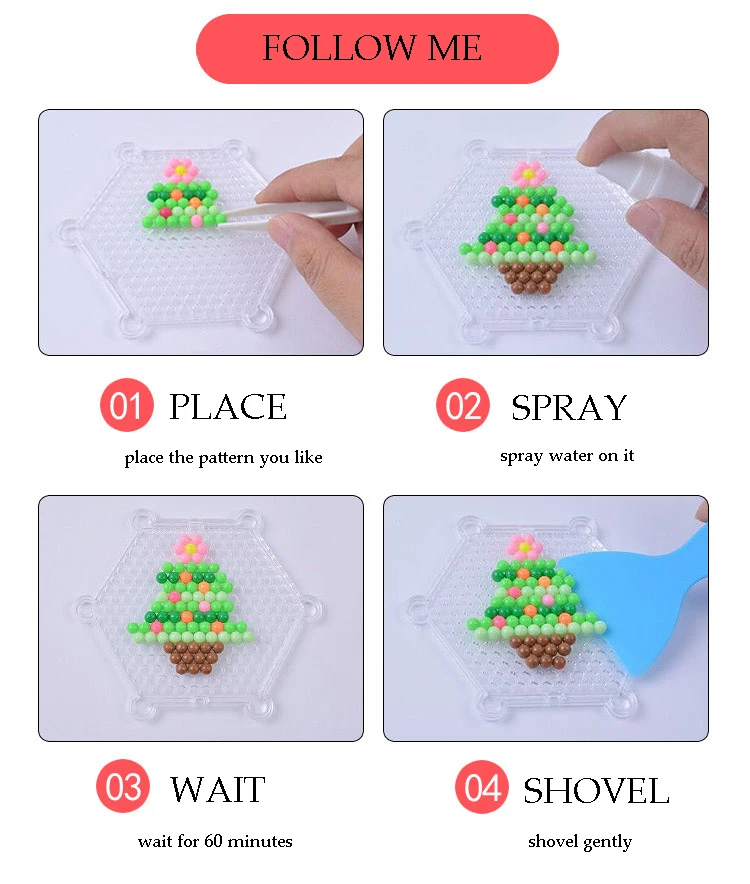 FOLLOW ME

01 PLACE

place the pattern you like

02 SPRAY

spray water on it

03 WAIT

wait for 60 minutes

04 SHOVEL

shovel gently