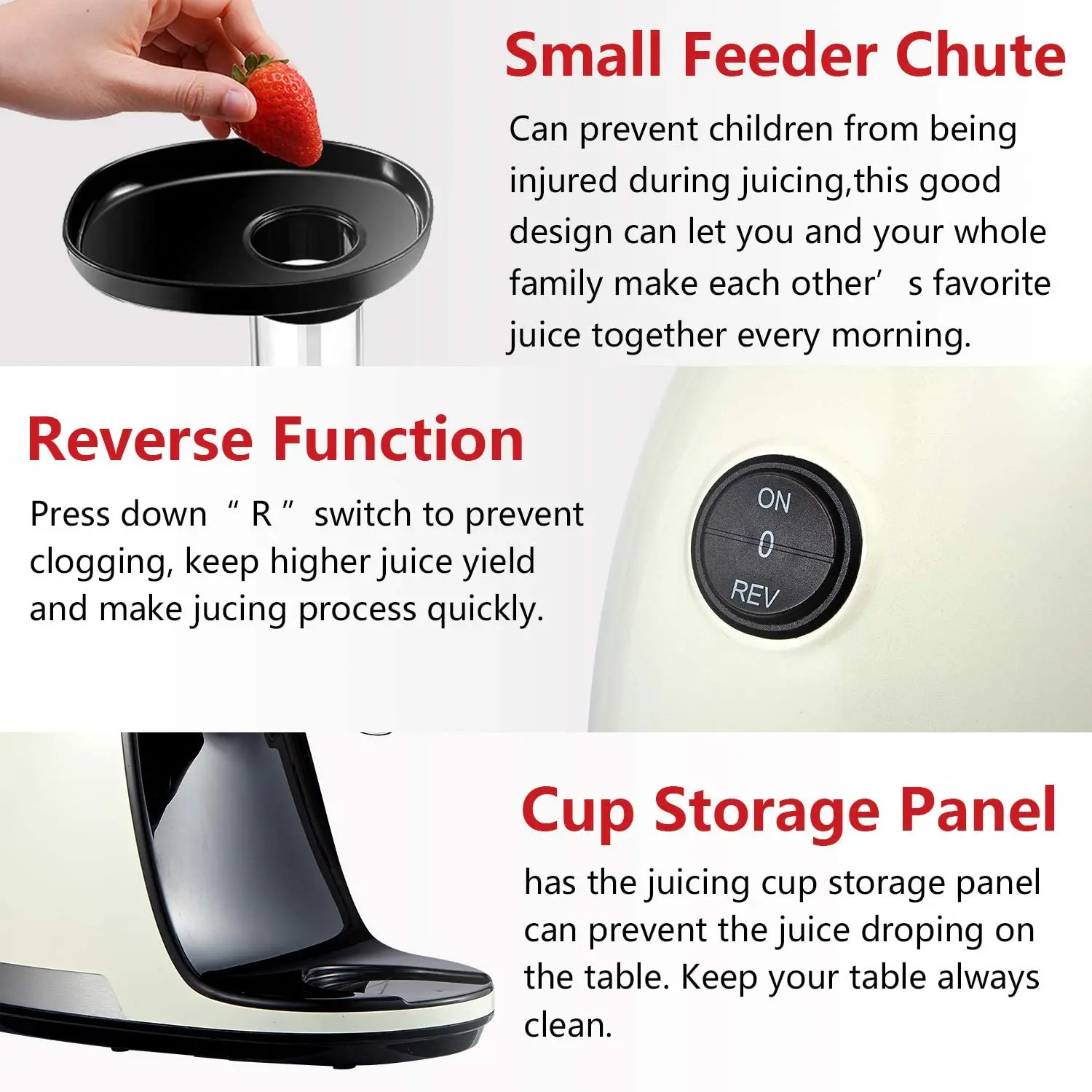 Small Feeder Chute

Can prevent children from being injured during juicing,this good design can let you and your whole family make each other’ s favorite juice together every morning.

Reverse Function

Press down “ R ” switch to prevent clogging, keep higher juice yield and make jucing process quickly.

ON
0
REV

Cup Storage Panel

has the juicing cup storage panel can prevent the juice droping on the table. Keep your table always clean.