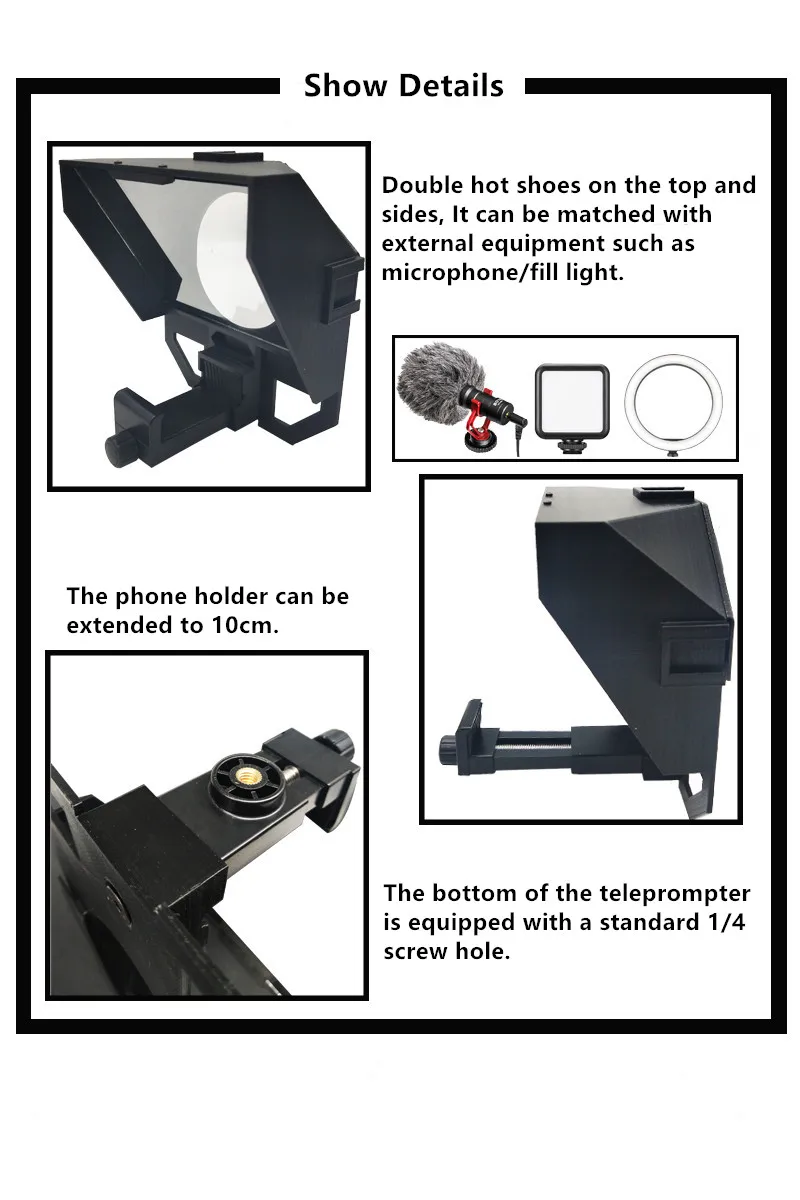 Show Details

Double hot shoes on the top and sides, It can be matched with external equipment such as microphone/fill light.

The phone holder can be extended to 10cm.

The bottom of the teleprompter is equipped with a standard 1/4 screw hole.