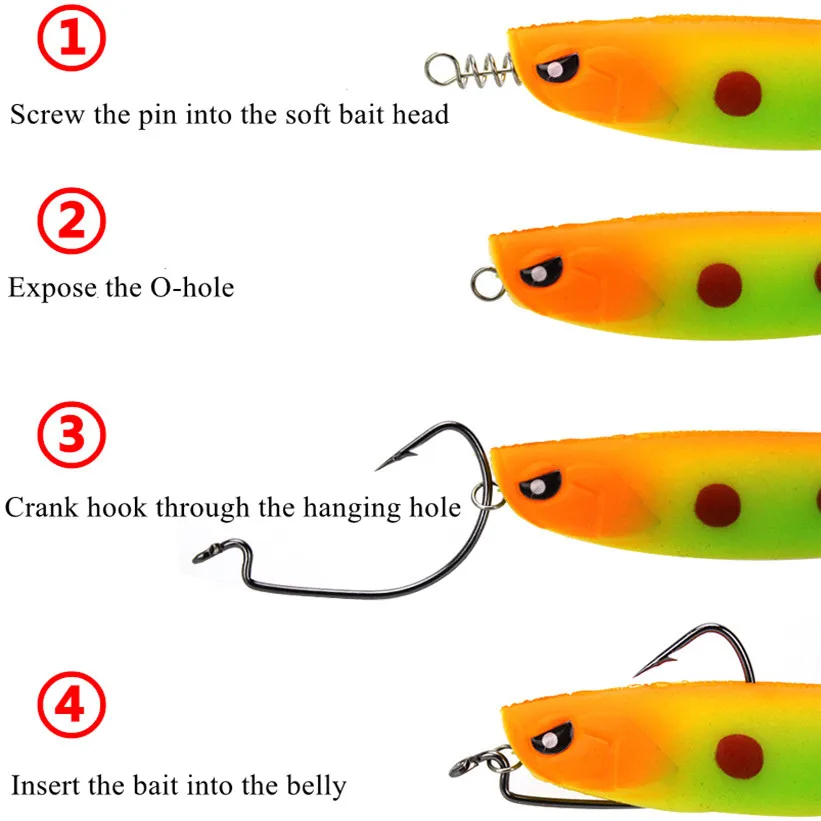 ①
Screw the pin into the soft bait head

②
Expose the O-hole

③
Crank hook through the hanging hole

④
Insert the bait into the belly