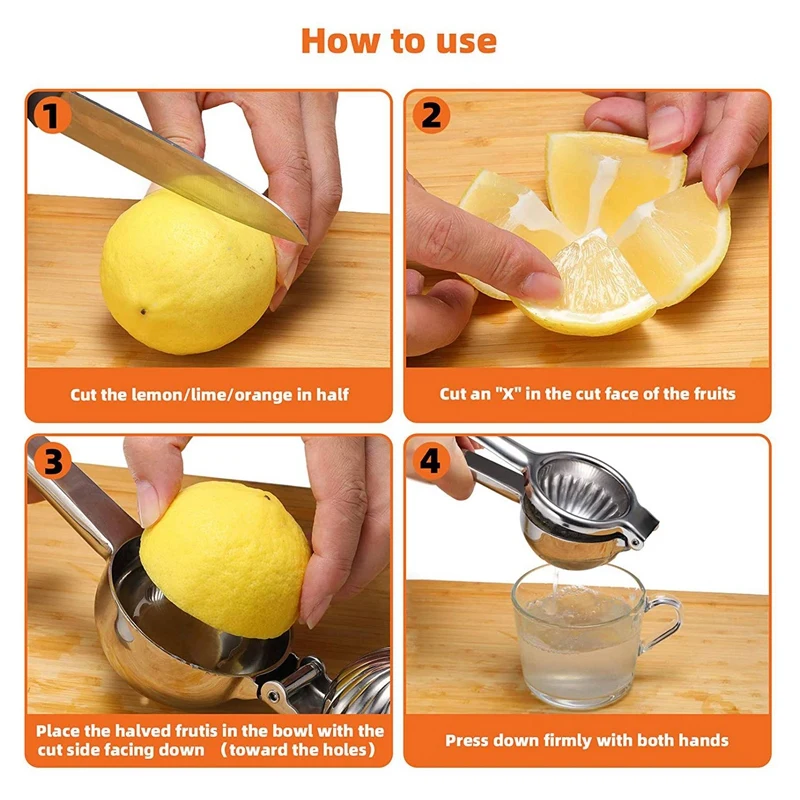 How to use

1

Cut the lemon/lime/orange in half

2

Cut an "X" in the cut face of the fruits

3

Place the halved frutis in the bowl with the cut side facing down （toward the holes）

4

Press down firmly with both hands