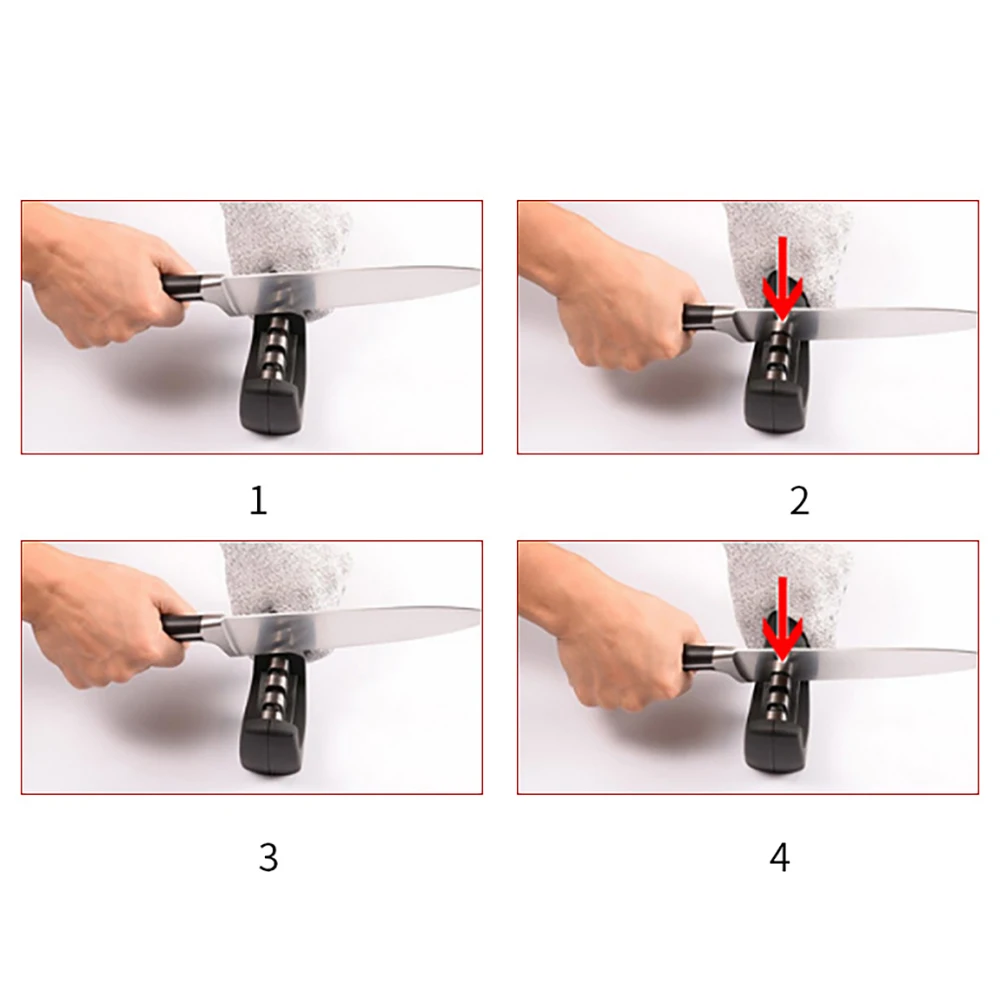 1

2

3

4