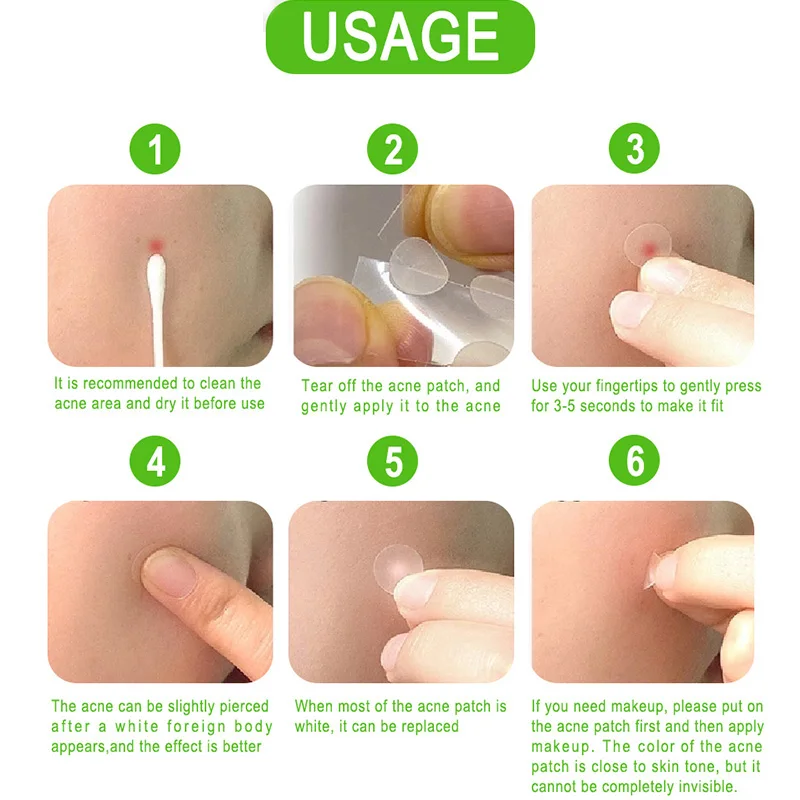 USAGE

1

It is recommended to clean the acne area and dry it before use

2

Tear off the acne patch, and gently apply it to the acne

3

Use your fingertips to gently press for 3-5 seconds to make it fit

4

The acne can be slightly pierced after a white foreign body appears,and the effect is better

5

When most of the acne patch is white, it can be replaced

6

If you need makeup, please put on the acne patch first and then apply makeup. The color of the acne patch is close to skin tone, but it cannot be completely invisible.