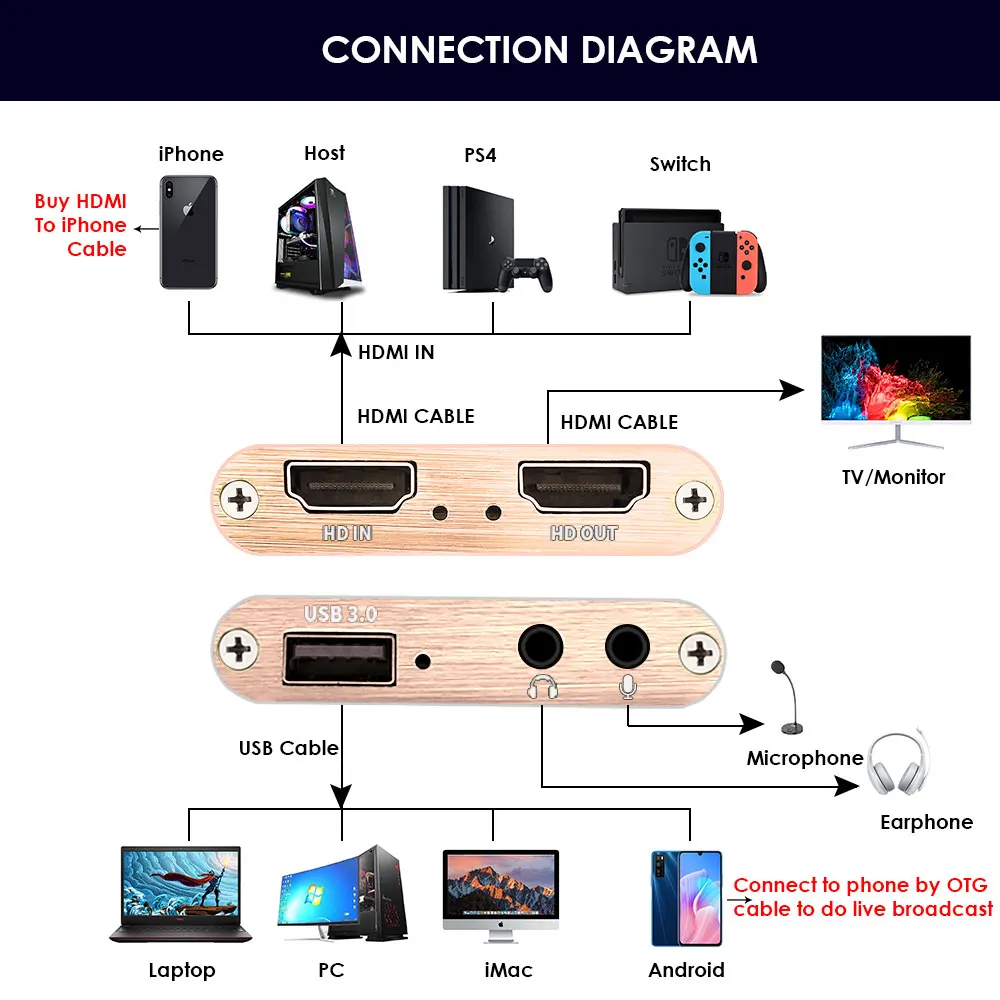 CONNECTION DIAGRAM

iPhone

Host

PS4

Switch

Buy HDMI To iPhone Cable

HDMI IN

HDMI CABLE

HDMI CABLE

TV/Monitor

HD IN

HD OUT

USB 3.0

USB Cable

Microphone

Earphone

Laptop

PC

iMac

Android

Connect to phone by OTG cable to do live broadcast