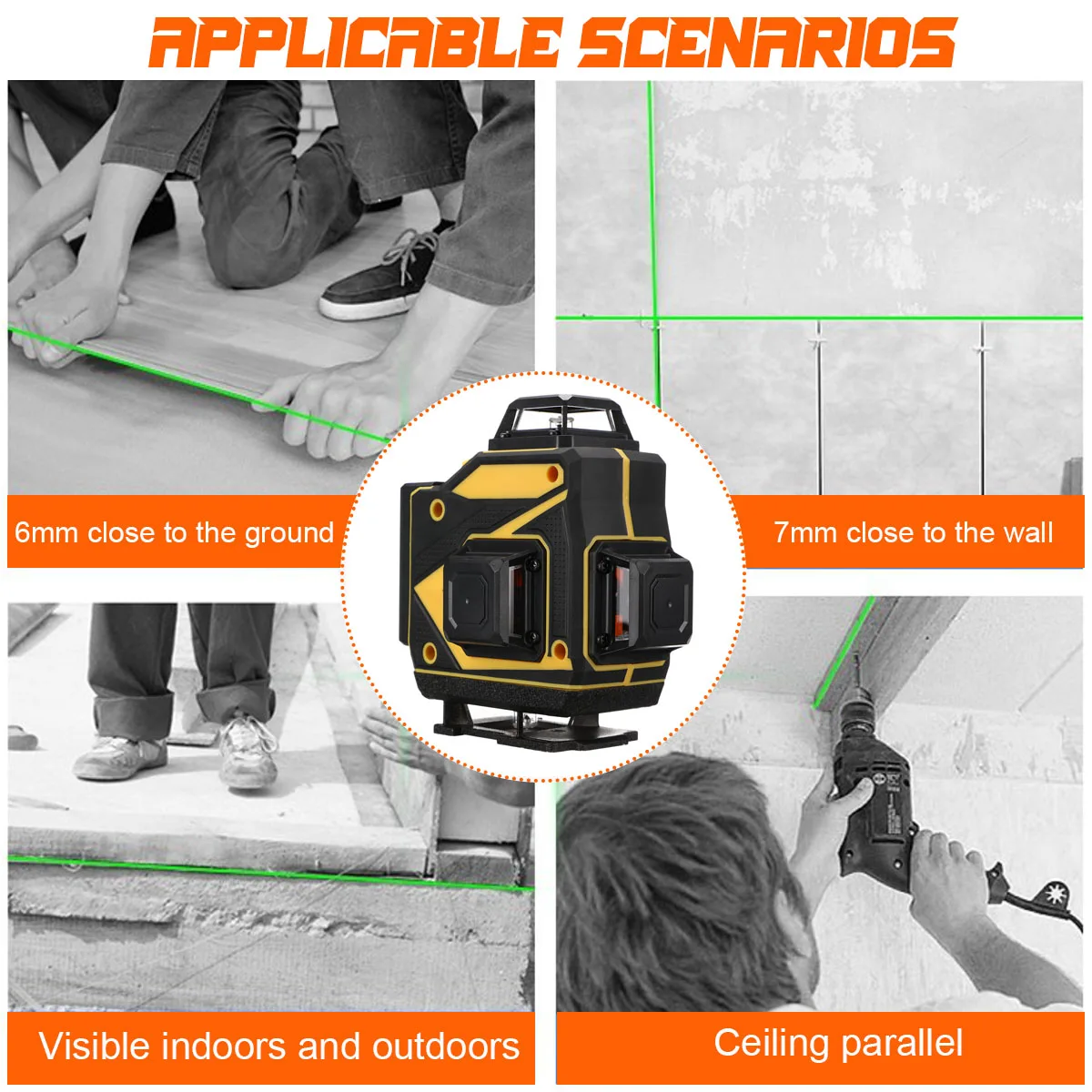 APPLICABLE SCENARIOS

6mm close to the ground

7mm close to the wall

Visible indoors and outdoors

Ceiling parallel