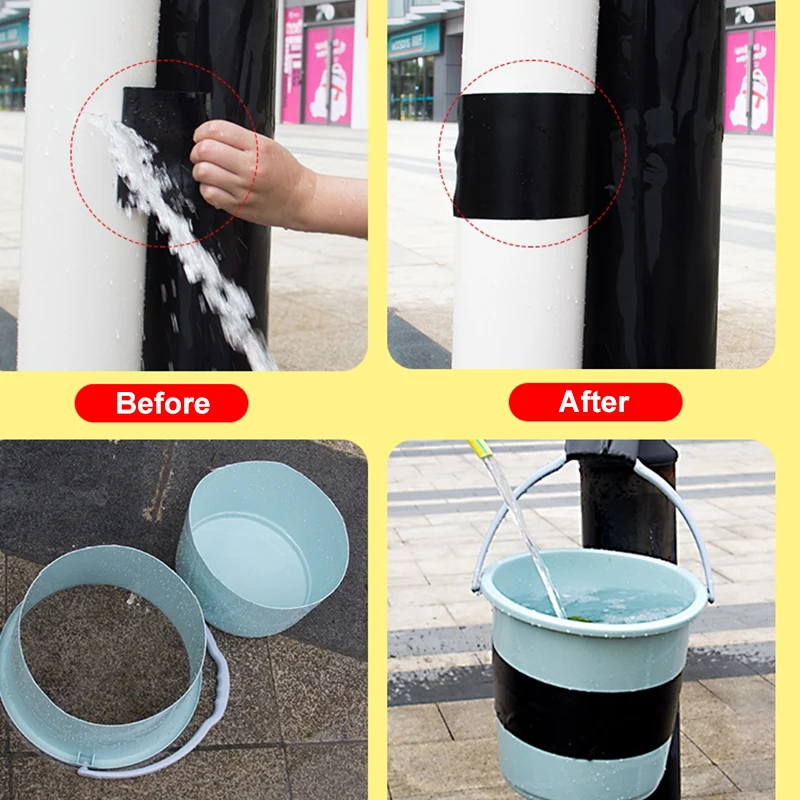 Before

After