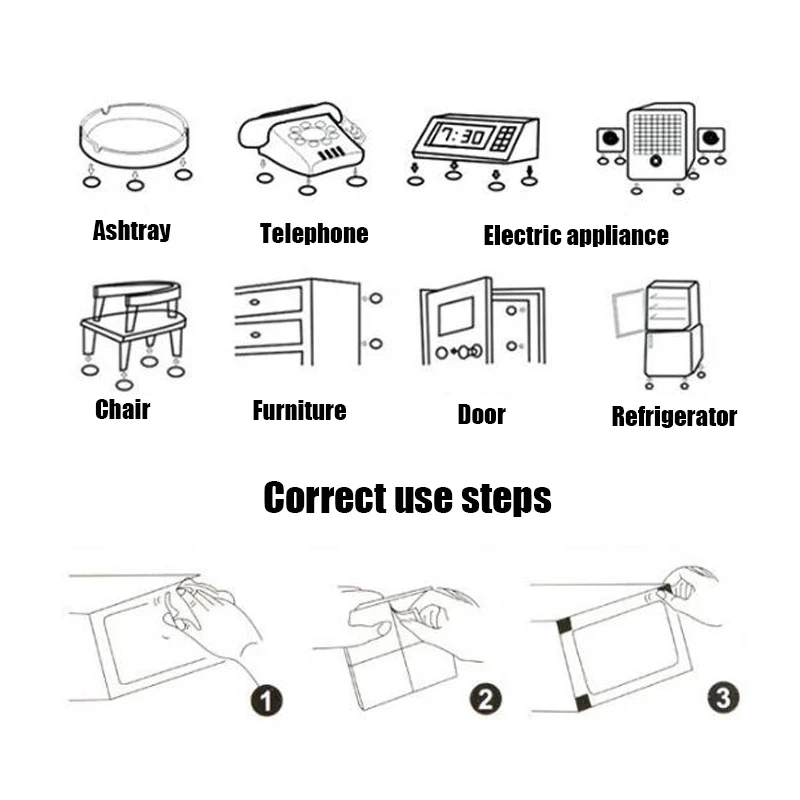 7:30

Ashtray Telephone Electric appliance

Chair Furniture Door Refrigerator

Correct use steps

1 2 3