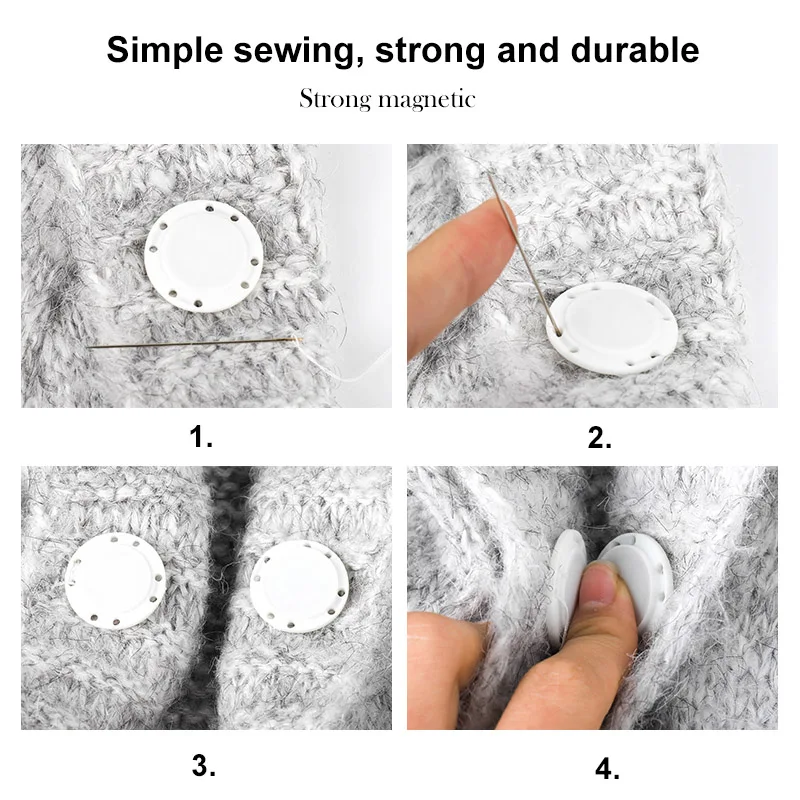 Simple sewing, strong and durable

Strong magnetic

1.

2.

3.

4.