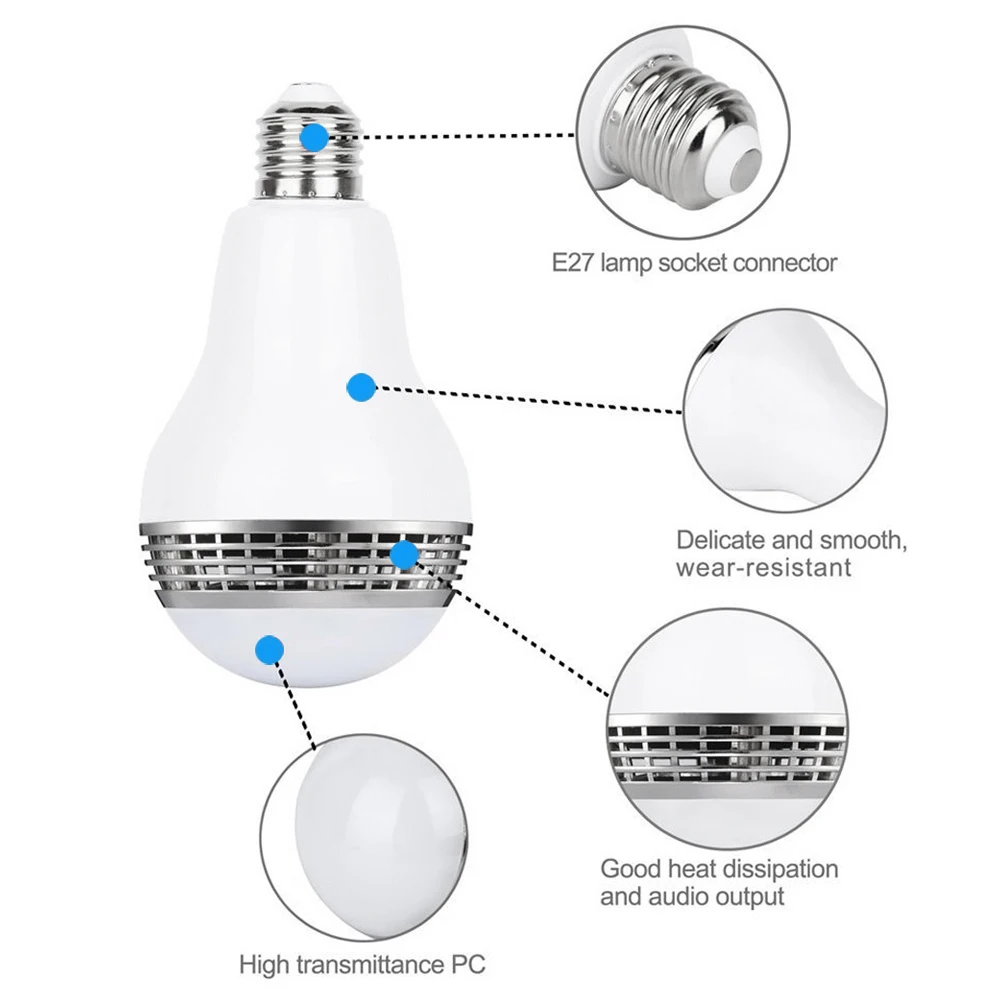 E27 lamp socket connector

Delicate and smooth, wear-resistant

Good heat dissipation and audio output

High transmittance PC