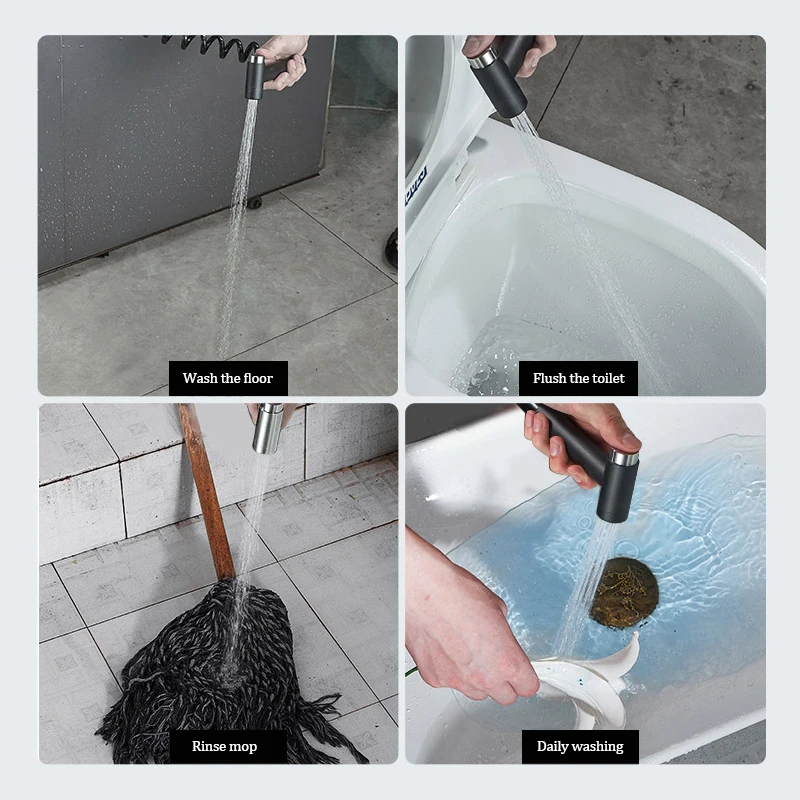 Wash the floor

Flush the toilet

Rinse mop

Daily washing