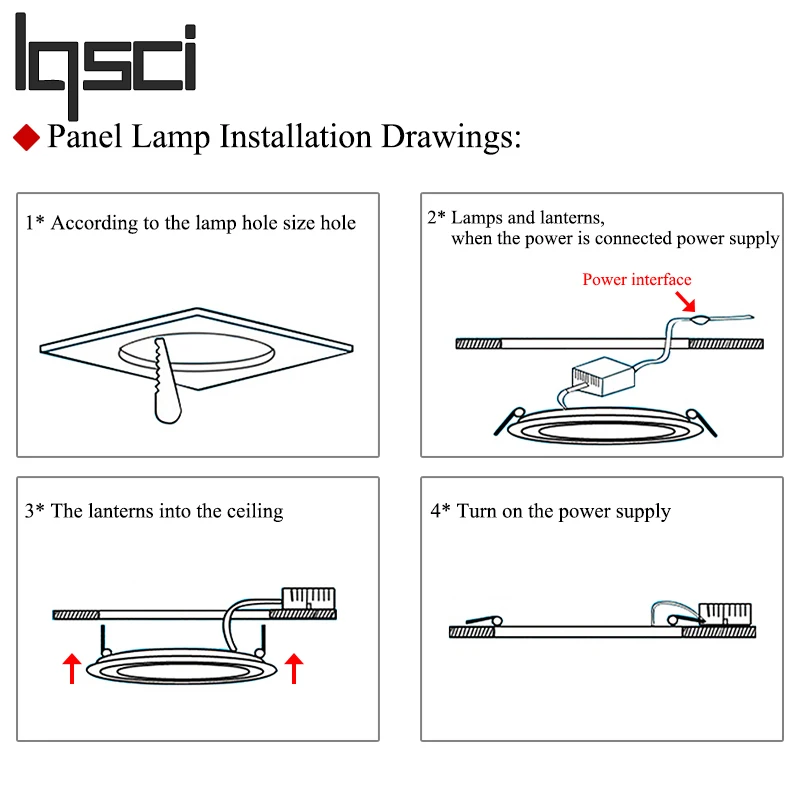 lqsci

◆ Panel Lamp Installation Drawings:

1* According to the lamp hole size hole

2* Lamps and lanterns, when the power is connected power supply

Power interface

3* The lanterns into the ceiling

4* Turn on the power supply