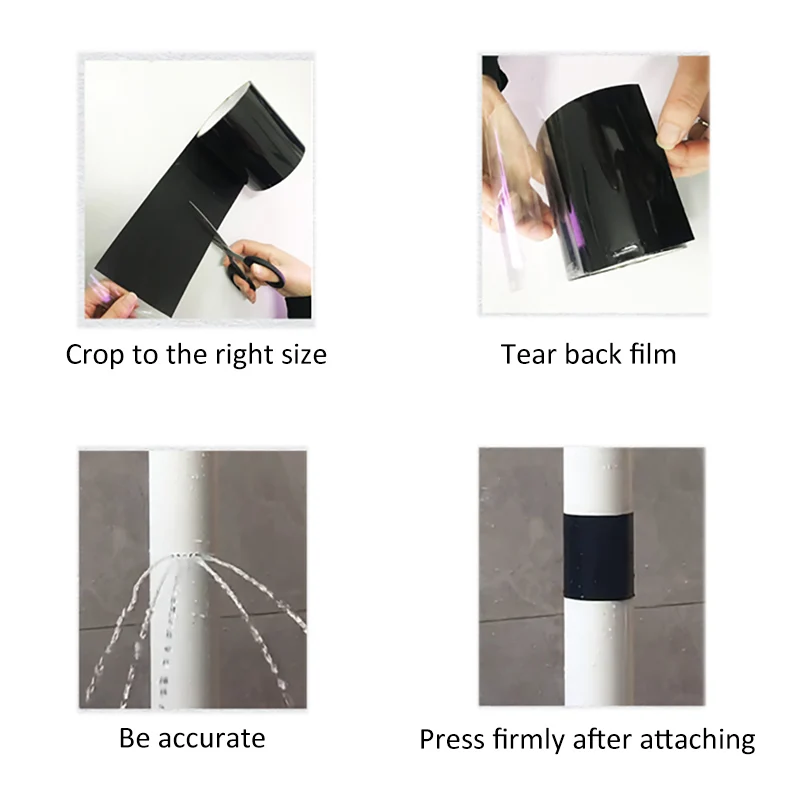 Crop to the right size

Tear back film

Be accurate

Press firmly after attaching