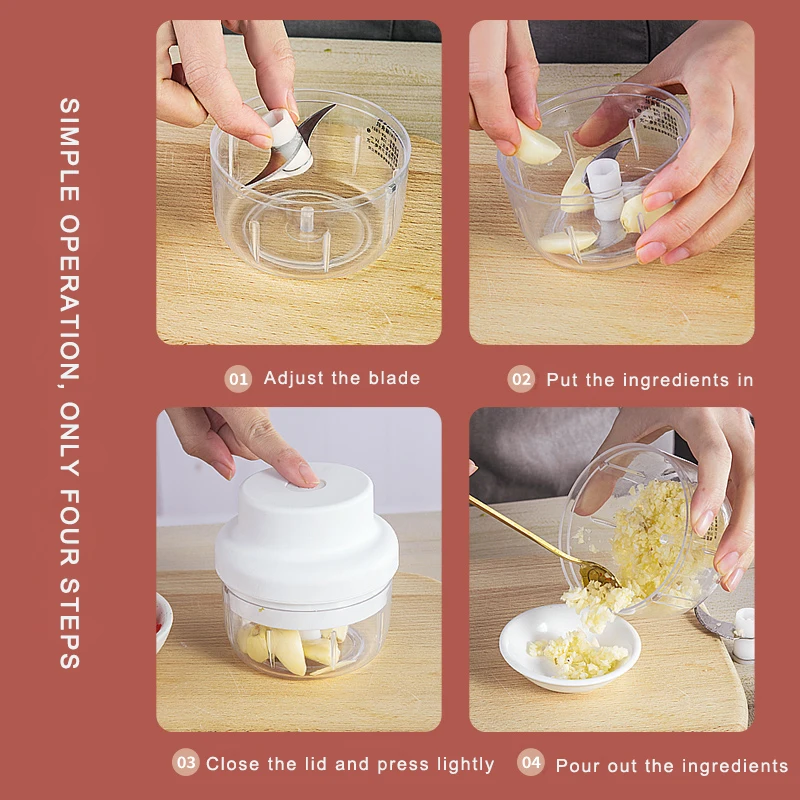 SIMPLE OPERATION, ONLY FOUR STEPS

01 Adjust the blade

02 Put the ingredients in

03 Close the lid and press lightly

04 Pour out the ingredients