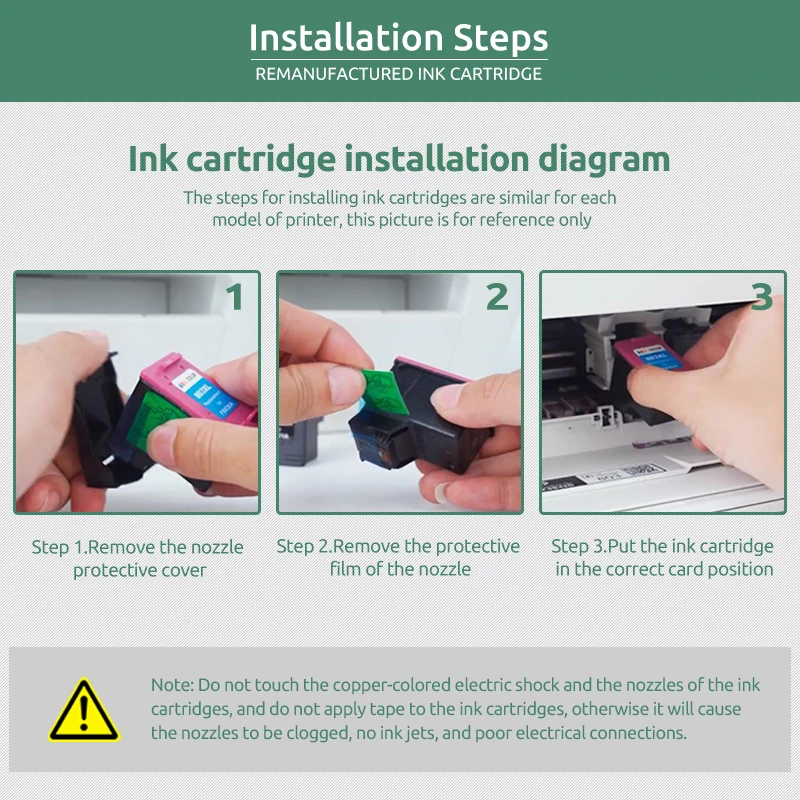 Installation Steps
REMANUFACTURED INK CARTRIDGE

Ink cartridge installation diagram
The steps for installing ink cartridges are similar for each model of printer, this picture is for reference only

1

2

3

Step 1.Remove the nozzle protective cover

Step 2.Remove the protective film of the nozzle

Step 3.Put the ink cartridge in the correct card position

Note: Do not touch the copper-colored electric shock and the nozzles of the ink cartridges, and do not apply tape to the ink cartridges, otherwise it will cause the nozzles to be clogged, no ink jets, and poor electrical connections.