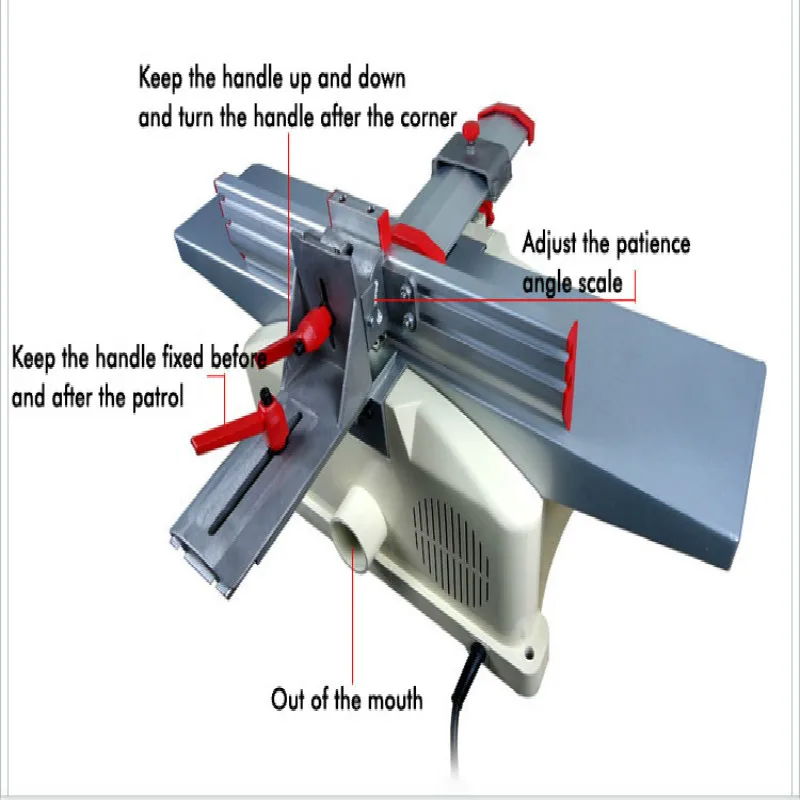 Keep the handle up and down and turn the handle after the corner

Adjust the patience angle scale

Keep the handle fixed before and after the patrol

Out of the mouth