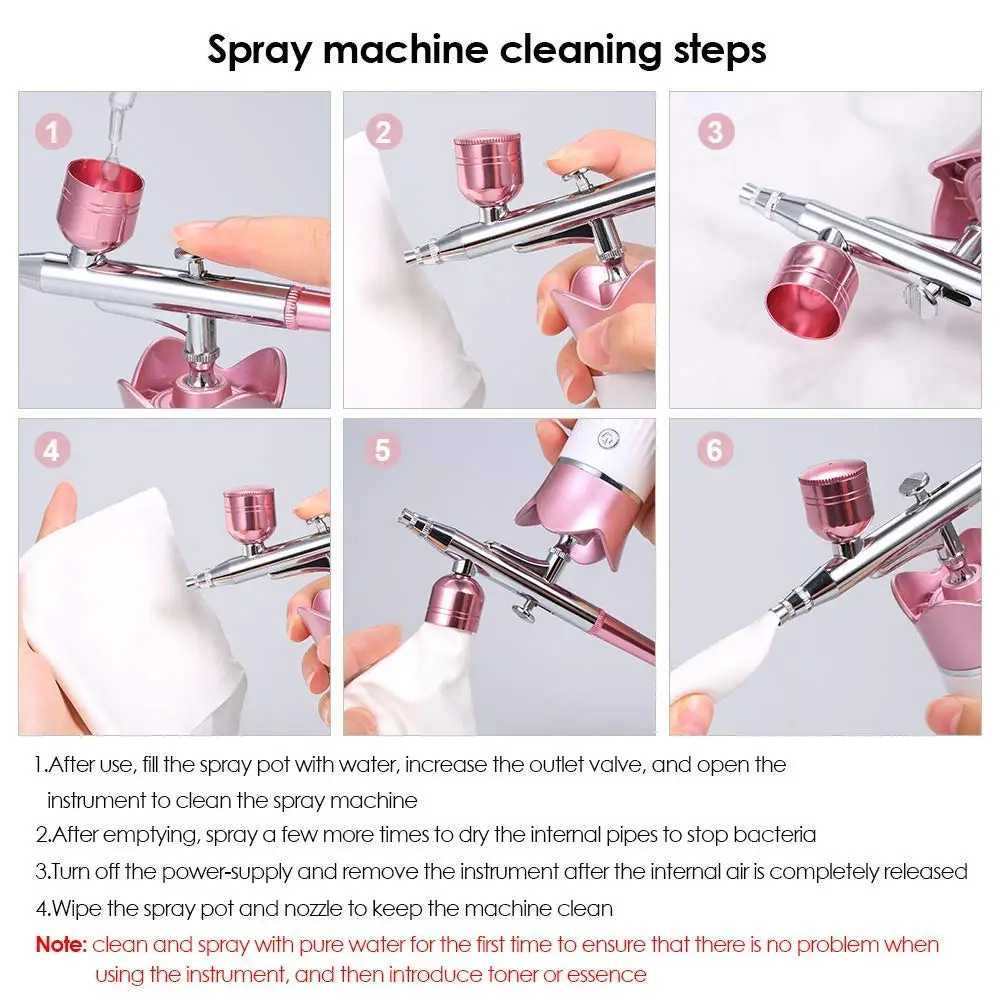 Spray machine cleaning steps

1

2

3

4

5

6

1.After use, fill the spray pot with water, increase the outlet valve, and open the instrument to clean the spray machine

2.After emptying, spray a few more times to dry the internal pipes to stop bacteria

3.Turn off the power-supply and remove the instrument after the internal air is completely released

4.Wipe the spray pot and nozzle to keep the machine clean

Note: clean and spray with pure water for the first time to ensure that there is no problem when using the instrument, and then introduce toner or essence