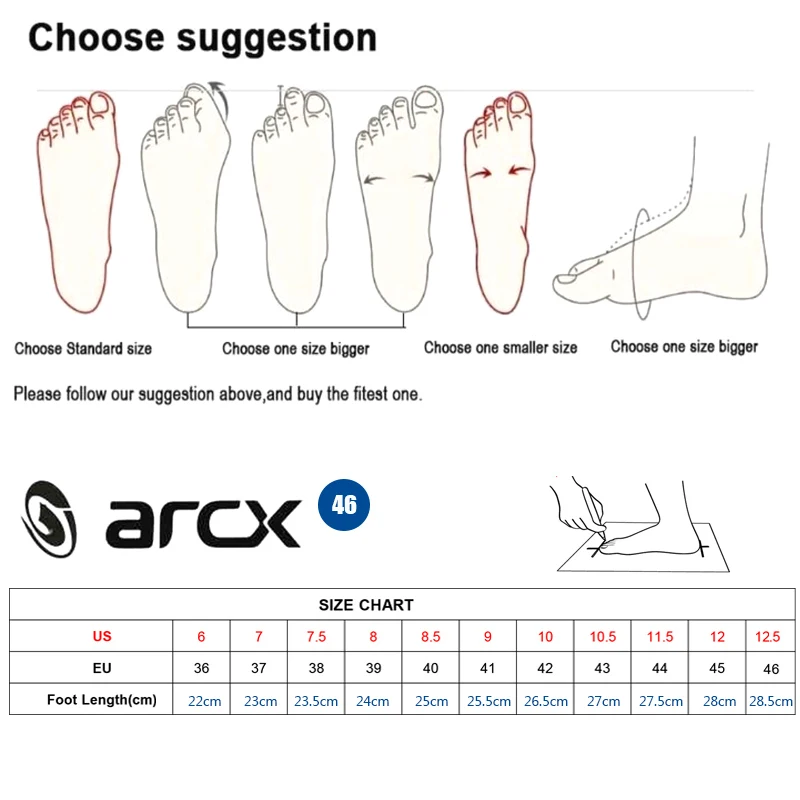 Choose suggestion

Choose Standard size

Choose one size bigger

Choose one smaller size

Choose one size bigger

Please follow our suggestion above,and buy the fitest one.

arcx

46

| SIZE CHART | | | | | | | | | | | |
|---|---|---|---|---|---|---|---|---|---|---|---|
| US | 6 | 7 | 7.5 | 8 | 8.5 | 9 | 10 | 10.5 | 11.5 | 12 | 12.5 |
| EU | 36 | 37 | 38 | 39 | 40 | 41 | 42 | 43 | 44 | 45 | 46 |
| Foot Length(cm) | 22cm | 23cm | 23.5cm | 24cm | 25cm | 25.5cm | 26.5cm | 27cm | 27.5cm | 28cm | 28.5cm |