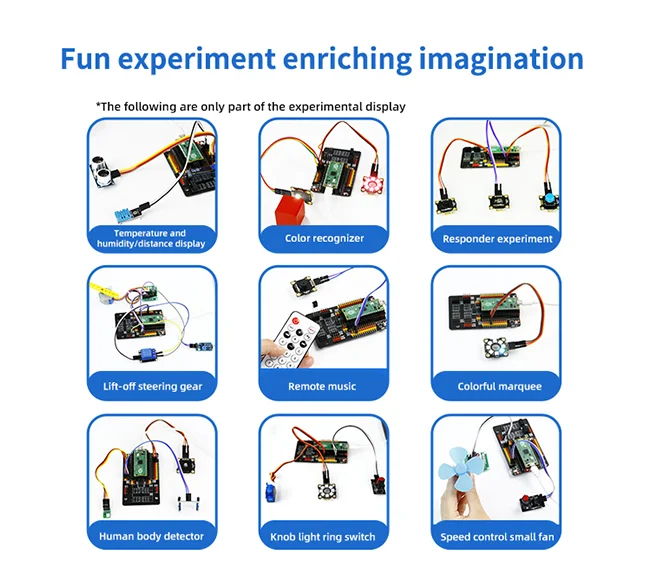 Fun experiment enriching imagination

*The following are only part of the experimental display

Temperature and humidity/distance display

Color recognizer

Responder experiment

Lift-off steering gear

Remote music

Colorful marquee

Human body detector

Knob light ring switch

Speed control small fan