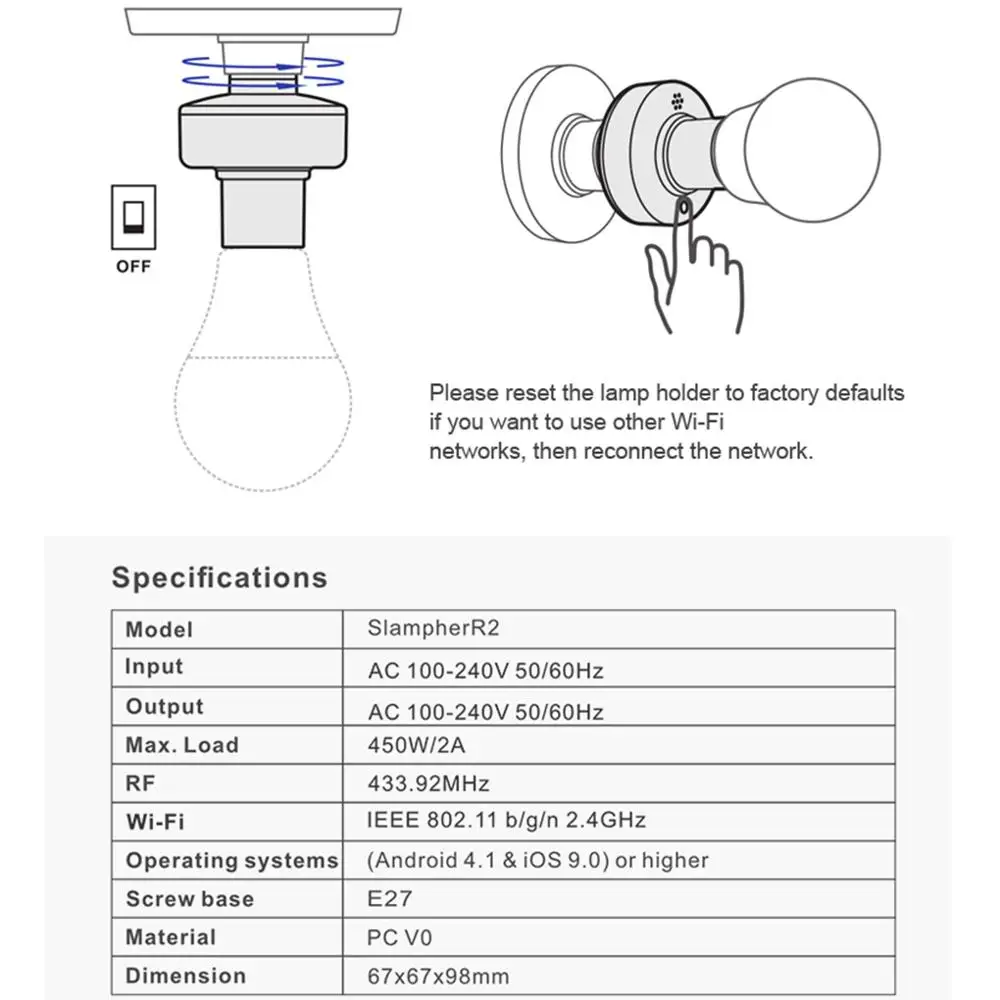 OFF

Please reset the lamp holder to factory defaults if you want to use other Wi-Fi networks, then reconnect the network.

Specifications

| Model | SlampherR2 |
|---|---|
| Input | AC 100-240V 50/60Hz |
| Output | AC 100-240V 50/60Hz |
| Max. Load | 450W/2A |
| RF | 433.92MHz |
| Wi-Fi | IEEE 802.11 b/g/n 2.4GHz |
| Operating systems | (Android 4.1 & iOS 9.0) or higher |
| Screw base | E27 |
| Material | PC V0 |
| Dimension | 67x67x98mm |