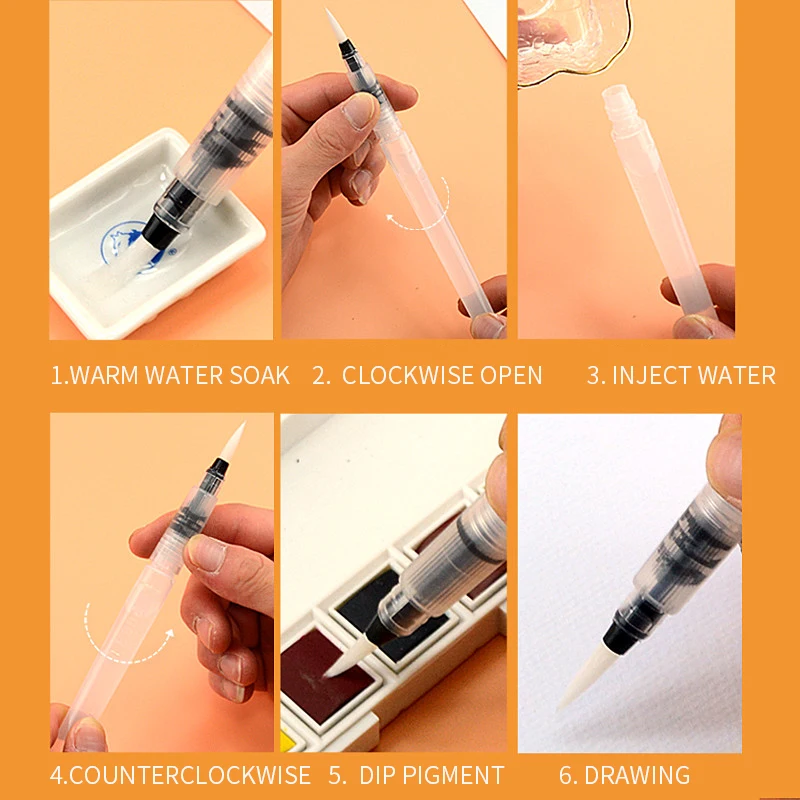 1.WARM WATER SOAK

2. CLOCKWISE OPEN

3. INJECT WATER

4.COUNTERCLOCKWISE

5. DIP PIGMENT

6. DRAWING