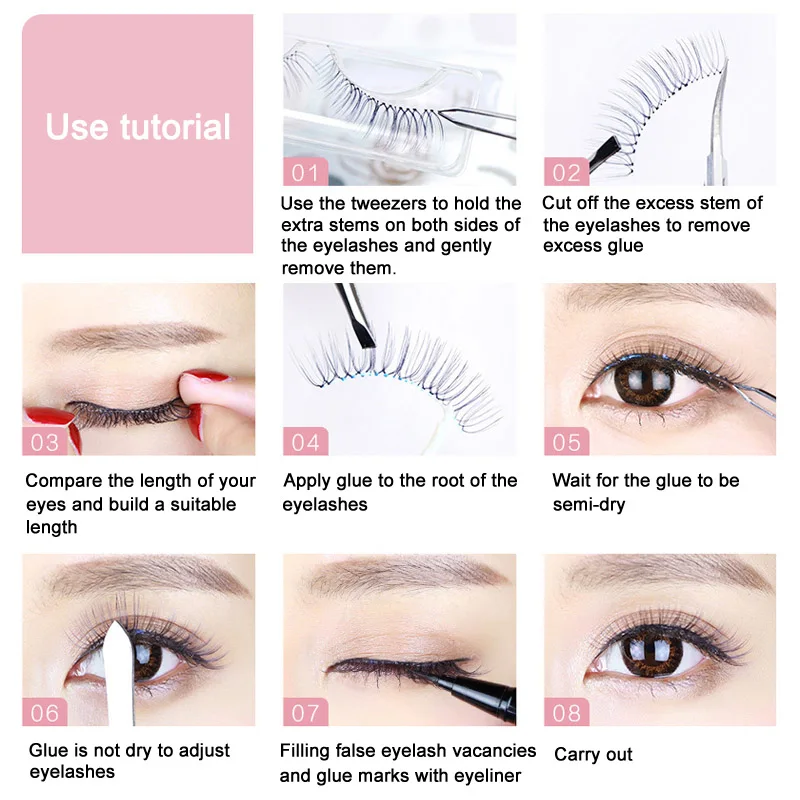 Use tutorial

01
Use the tweezers to hold the extra stems on both sides of the eyelashes and gently remove them.

02
Cut off the excess stem of the eyelashes to remove excess glue

03
Compare the length of your eyes and build a suitable length

04
Apply glue to the root of the eyelashes

05
Wait for the glue to be semi-dry

06
Glue is not dry to adjust eyelashes

07
Filling false eyelash vacancies and glue marks with eyeliner

08
Carry out