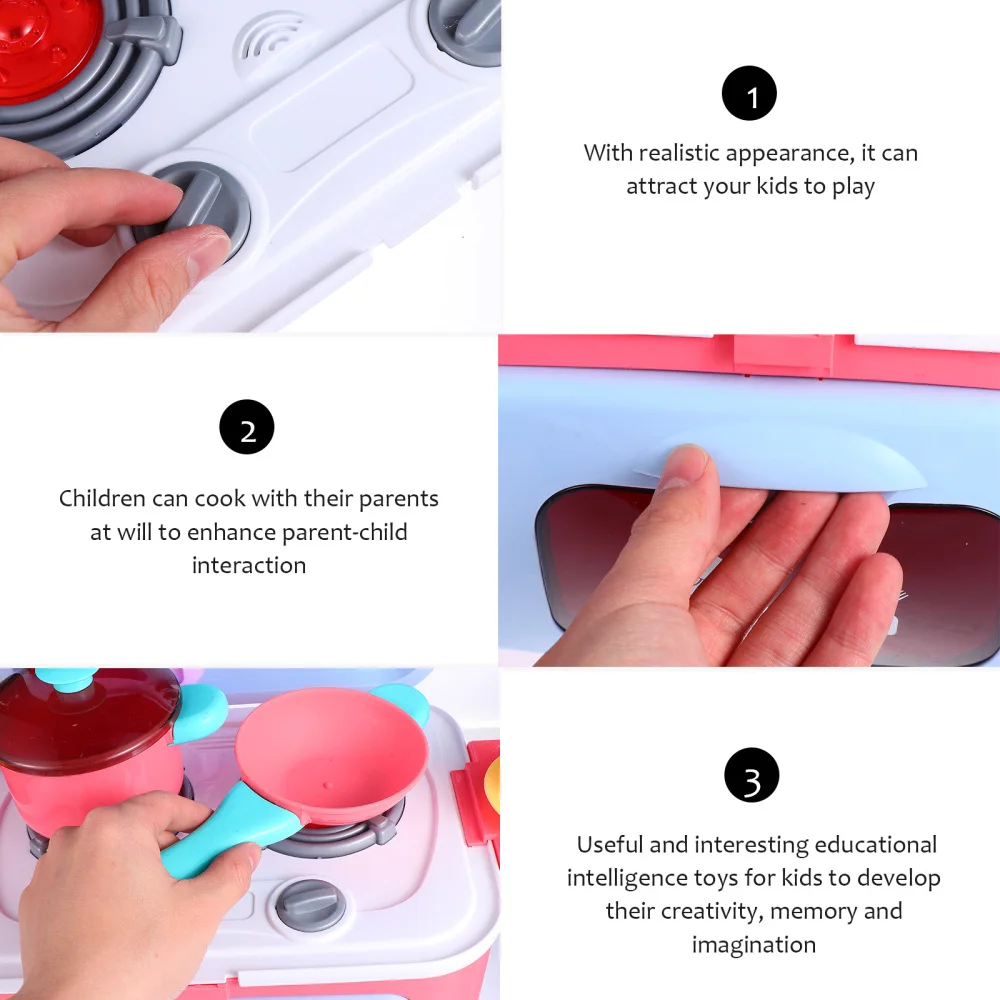 1

With realistic appearance, it can attract your kids to play

2

Children can cook with their parents at will to enhance parent-child interaction

3

Useful and interesting educational intelligence toys for kids to develop their creativity, memory and imagination