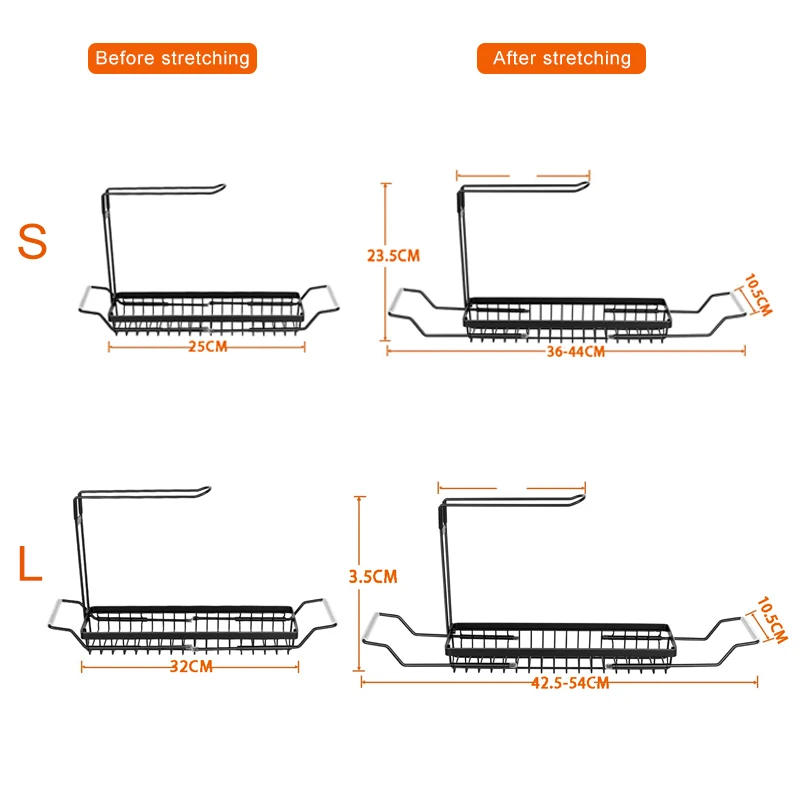 Before stretching

After stretching

S

25CM

23.5CM

10.5CM

36-44CM

L

32CM

3.5CM

10.5CM

42.5-54CM