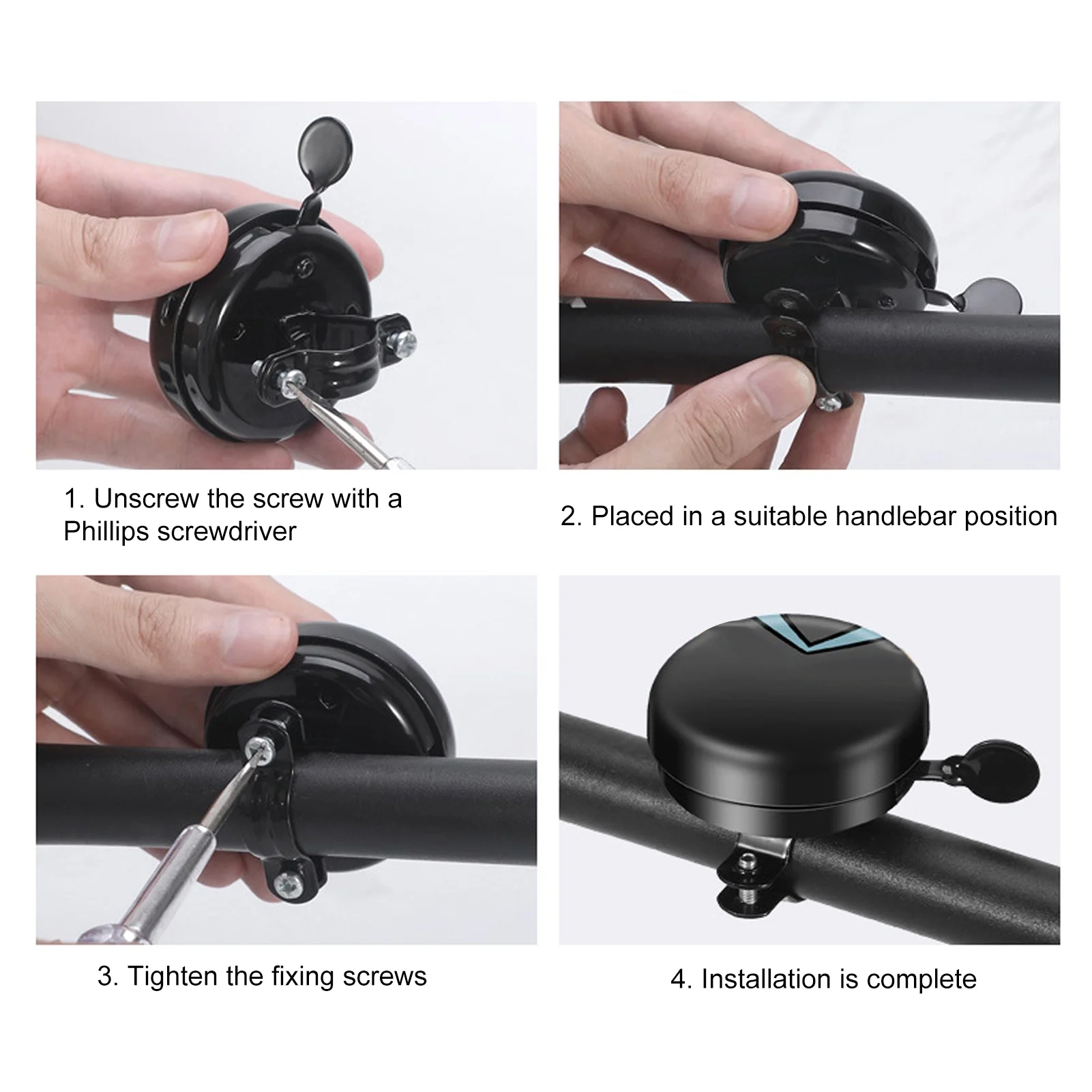 1. Unscrew the screw with a Phillips screwdriver

2. Placed in a suitable handlebar position

3. Tighten the fixing screws

4. Installation is complete