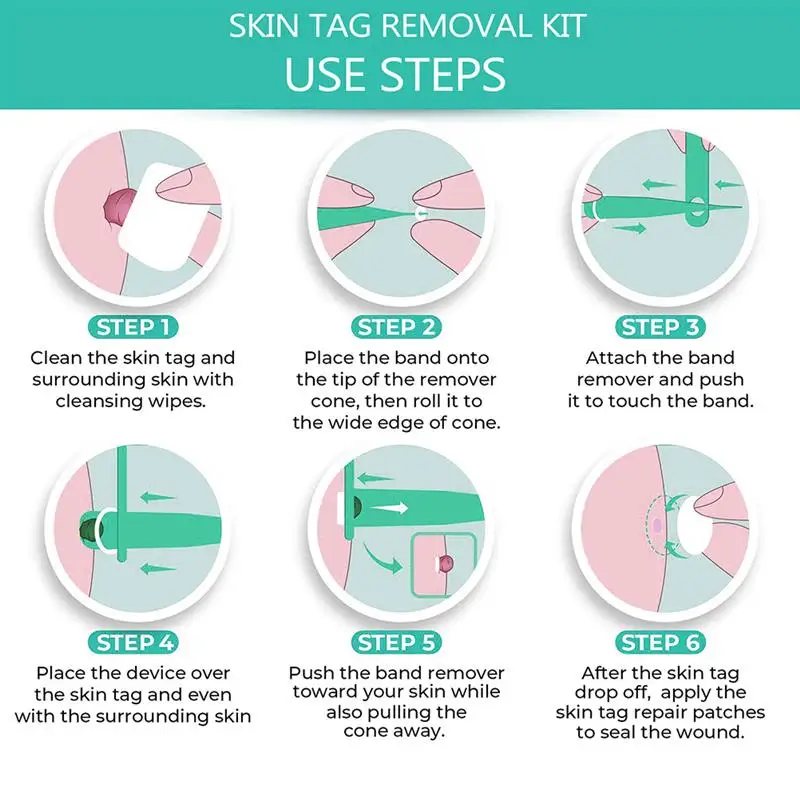 SKIN TAG REMOVAL KIT
USE STEPS

STEP 1
Clean the skin tag and surrounding skin with cleansing wipes.

STEP 2
Place the band onto the tip of the remover cone, then roll it to the wide edge of cone.

STEP 3
Attach the band remover and push it to touch the band.

STEP 4
Place the device over the skin tag and even with the surrounding skin

STEP 5
Push the band remover toward your skin while also pulling the cone away.

STEP 6
After the skin tag drop off, apply the skin tag repair patches to seal the wound.