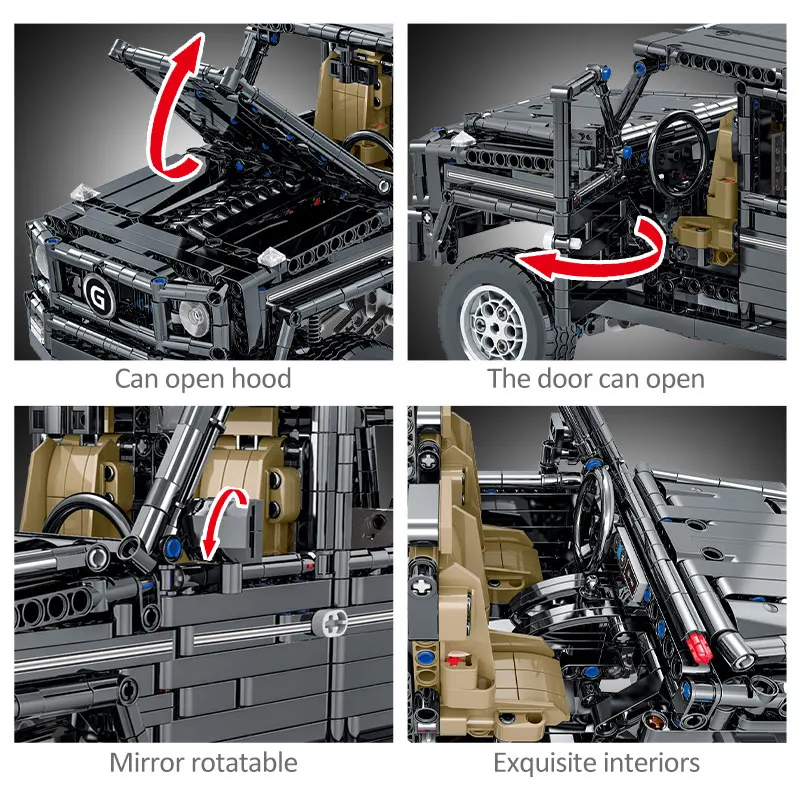 G

Can open hood

The door can open

Mirror rotatable

Exquisite interiors