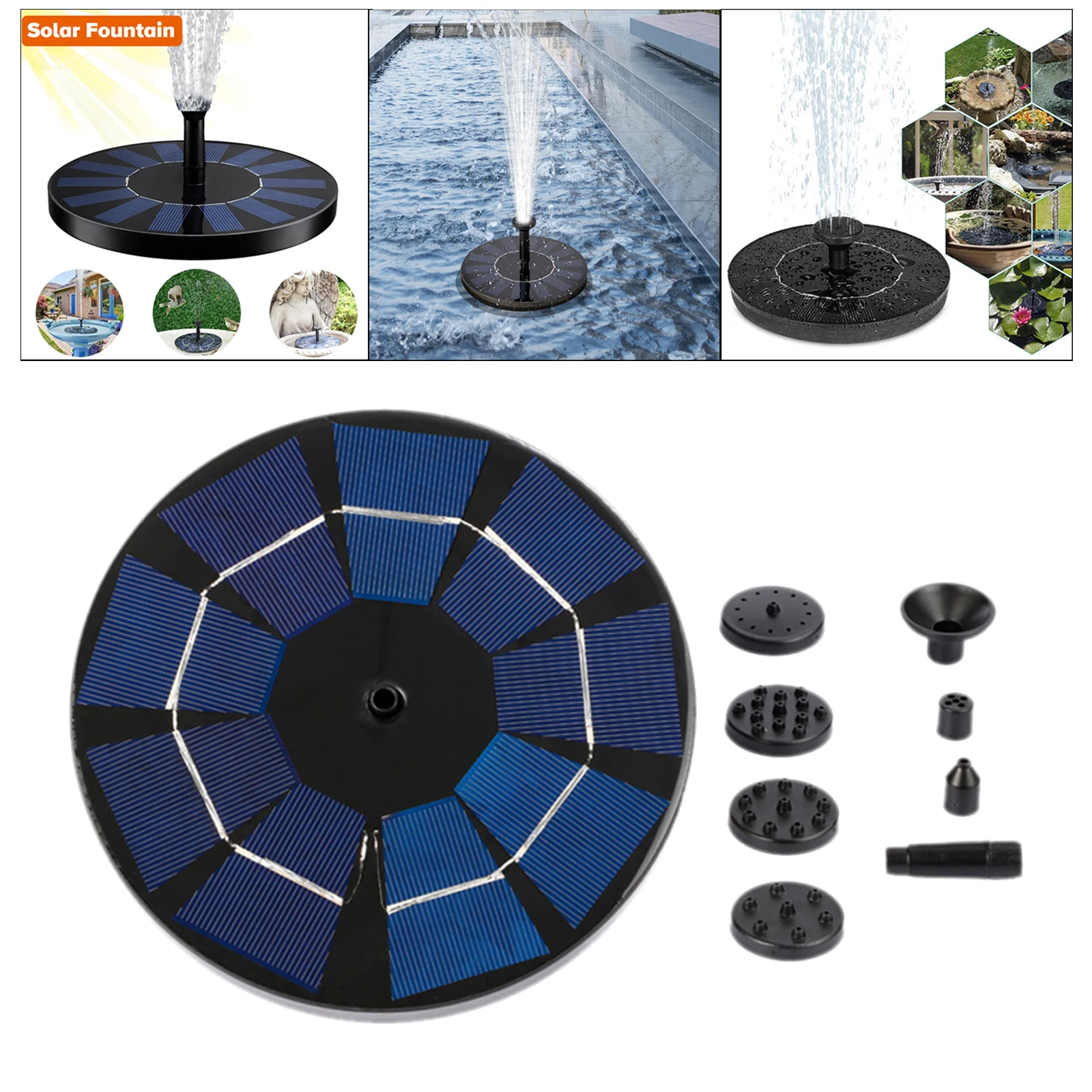 Solar Fountain