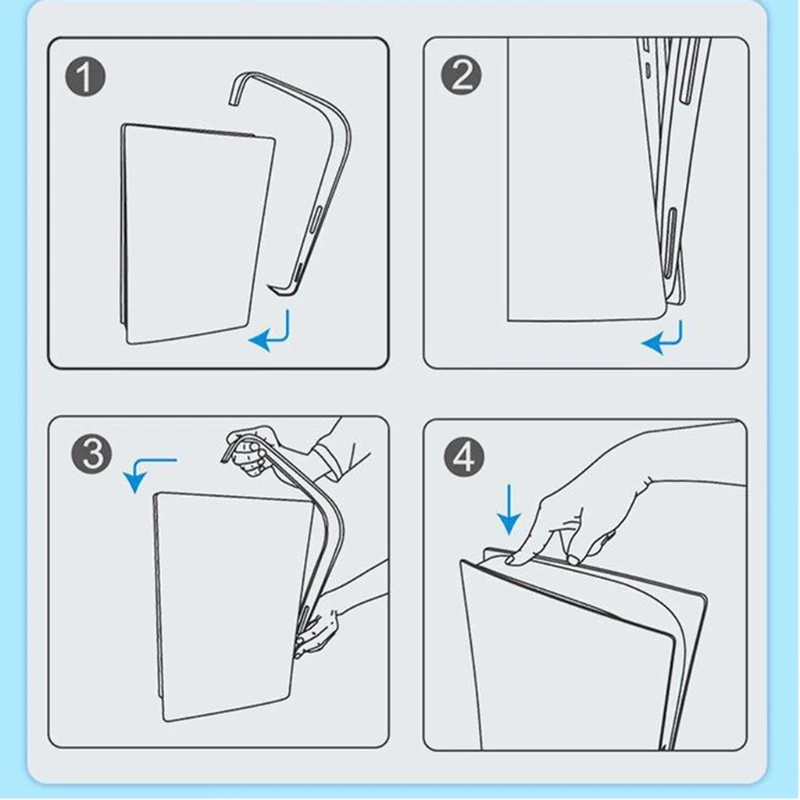 1

2

3

4