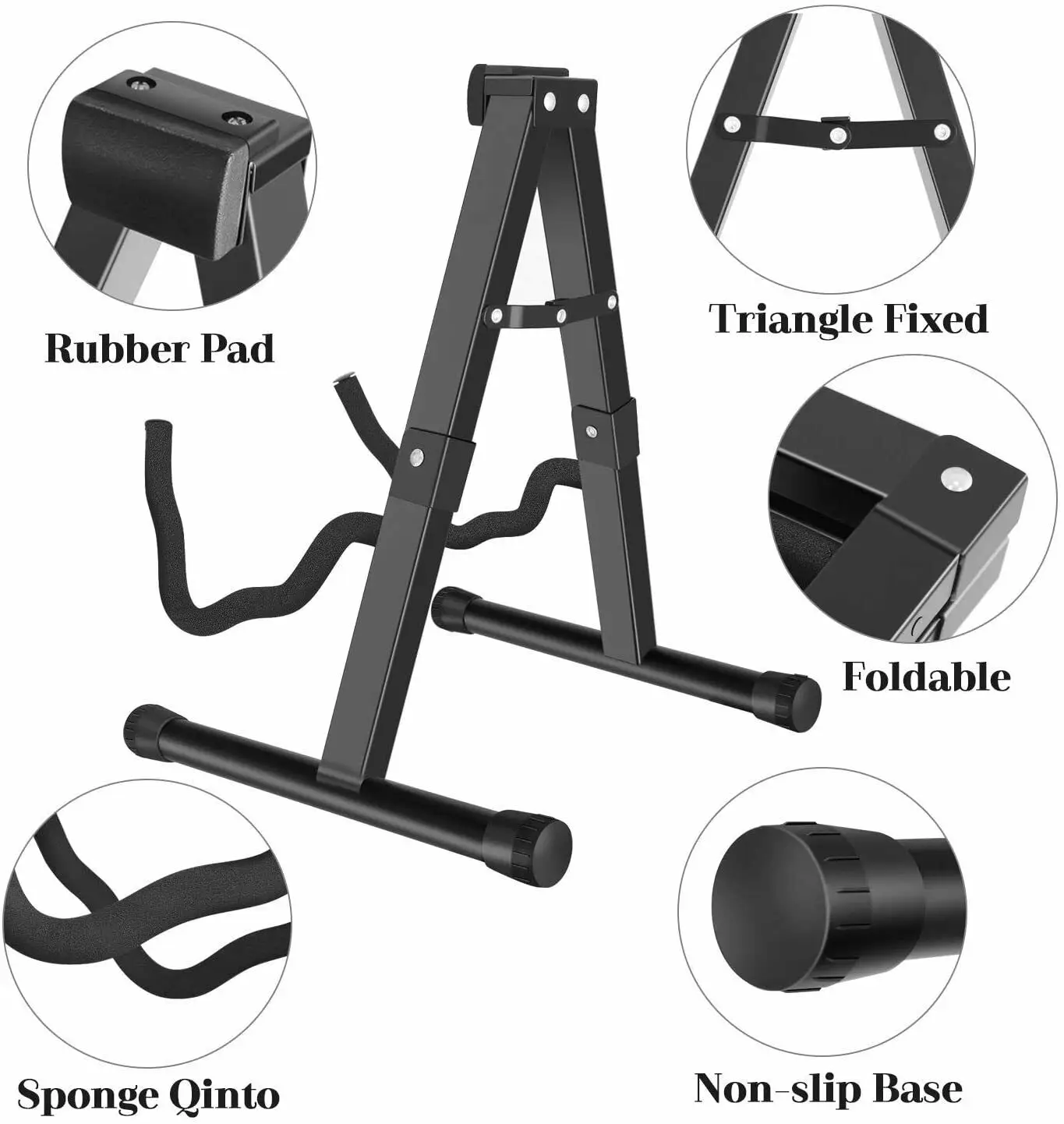 Rubber Pad

Triangle Fixed

Foldable

Sponge Qinto

Non-slip Base