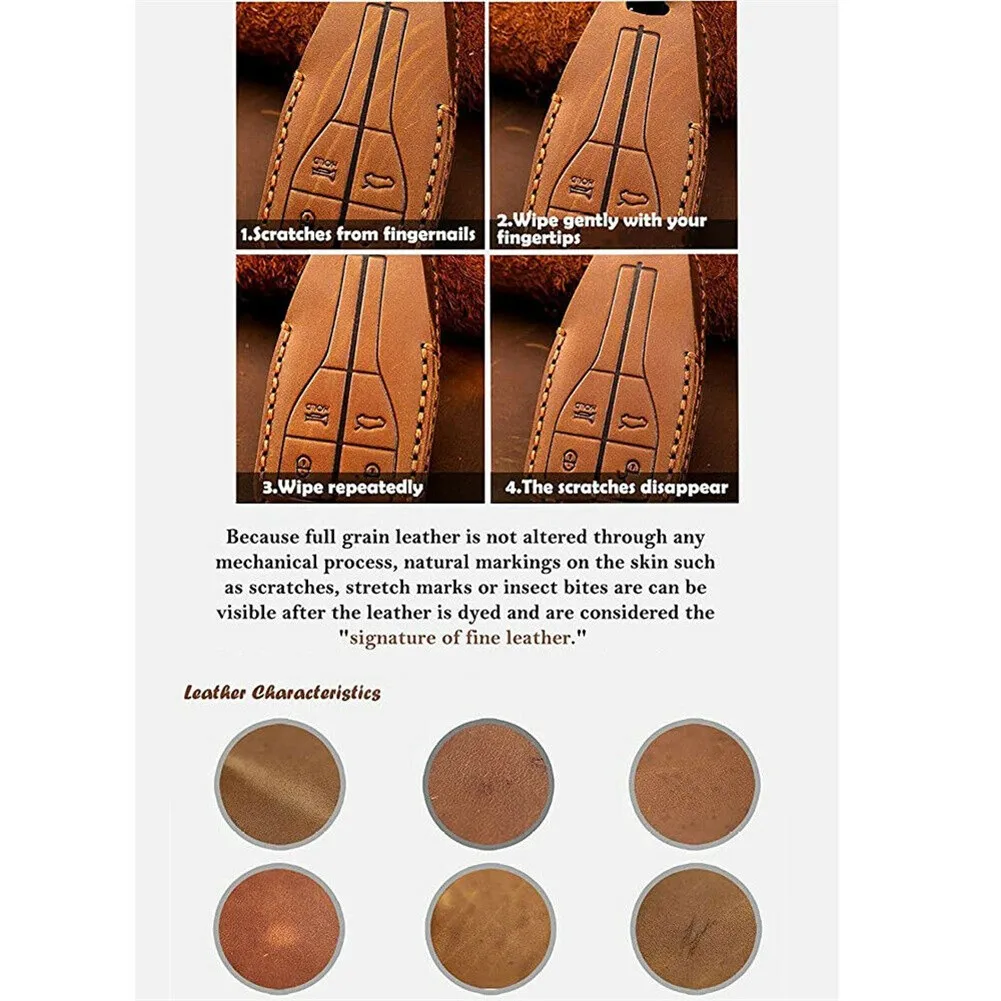 1.Scratches from fingernails

2.Wipe gently with your fingertips

3.Wipe repeatedly

4.The scratches disappear

Because full grain leather is not altered through any mechanical process, natural markings on the skin such as scratches, stretch marks or insect bites are can be visible after the leather is dyed and are considered the "signature of fine leather."

Leather Characteristics